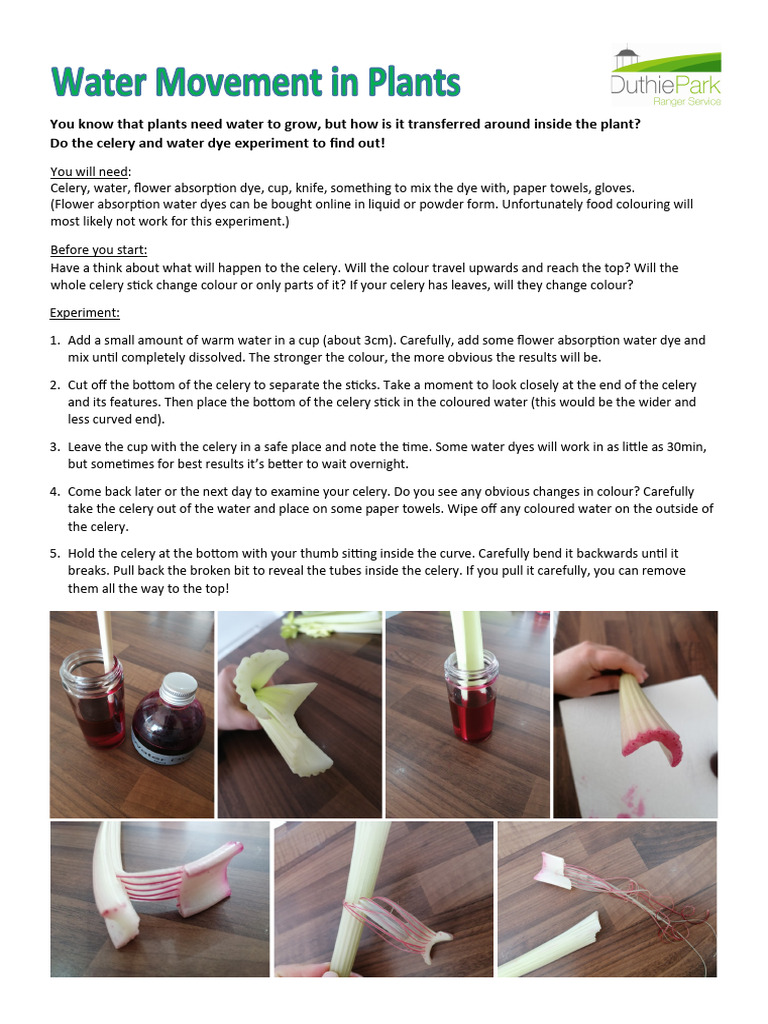 Water Movement in Plants

DuthiePark
Ranger Service

You know that plants need water to grow, but how is it transferred around inside the plant?
Do the celery and water dye experiment to find out!

You will need:
Celery, water, flower absorption dye, cup, knife, something to mix the dye with, paper towels, gloves.
(Flower absorption water dyes can be bought online in liquid or powder form. Unfortunately food colouring will most likely not work for this experiment.)

Before you start:
Have a think about what will happen to the celery. Will the colour travel upwards and reach the top? Will the whole celery stick change colour or only parts of it? If your celery has leaves, will they change colour?

Experiment:

1. Add a small amount of warm water in a cup (about 3cm). Carefully, add some flower absorption water dye and mix until completely dissolved. The stronger the colour, the more obvious the results will be.

2. Cut off the bottom of the celery to separate the sticks. Take a moment to look closely at the end of the celery and its features. Then place the bottom of the celery stick in the coloured water (this would be the wider and less curved end).

3. Leave the cup with the celery in a safe place and note the time. Some water dyes will work in as little as 30min, but sometimes for best results it's better to wait overnight.

4. Come back later or the next day to examine your celery. Do you see any obvious changes in colour? Carefully take the celery out of the water and place on some paper towels. Wipe off any coloured water on the outside of the celery.

5. Hold the celery at the bottom with your thumb sitting inside the curve. Carefully bend it backwards until it breaks. Pull back the broken bit to reveal the tubes inside the celery. If you pull it carefully, you can remove them all the way to the top!