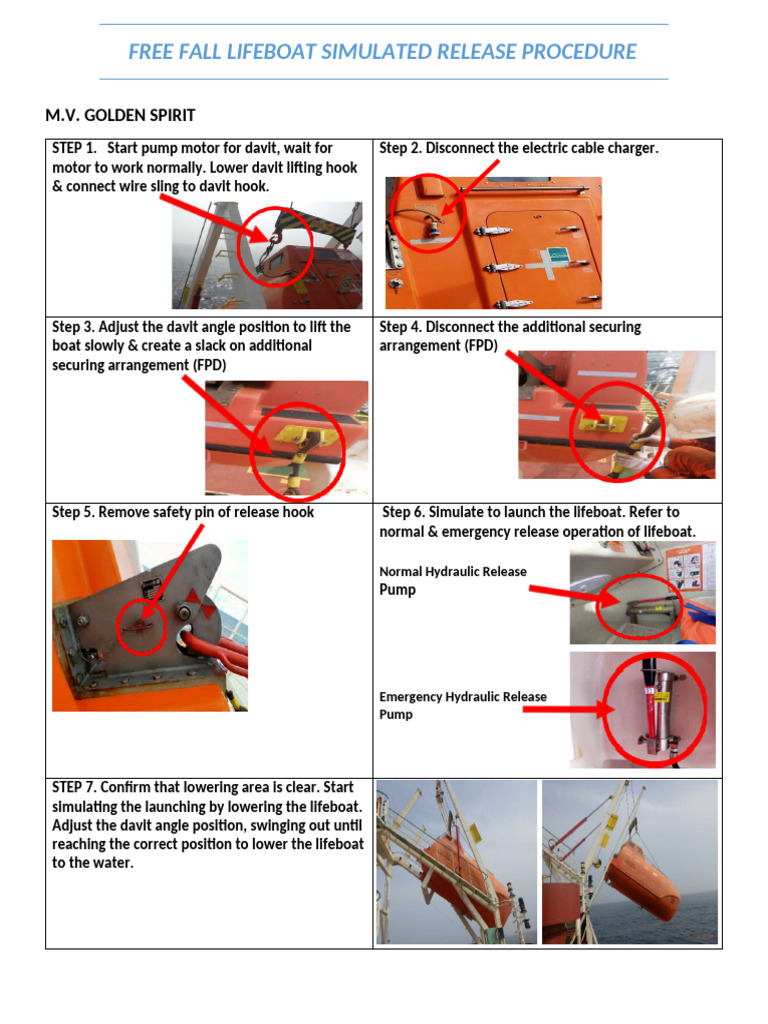 FREE FALL LIFEBOAT SIMULATED RELEASE PROCEDURE

M.V. GOLDEN SPIRIT

| | |
|---|---|
| STEP 1. Start pump motor for davit, wait for motor to work normally. Lower davit lifting hook & connect wire sling to davit hook. | Step 2. Disconnect the electric cable charger. |
| Step 3. Adjust the davit angle position to lift the boat slowly & create a slack on additional securing arrangement (FPD) | Step 4. Disconnect the additional securing arrangement (FPD) |
| Step 5. Remove safety pin of release hook | Step 6. Simulate to launch the lifeboat. Refer to normal & emergency release operation of lifeboat. Normal Hydraulic Release Pump Emergency Hydraulic Release Pump |
| STEP 7. Confirm that lowering area is clear. Start simulating the launching by lowering the lifeboat. Adjust the davit angle position, swinging out until reaching the correct position to lower the lifeboat to the water. | |