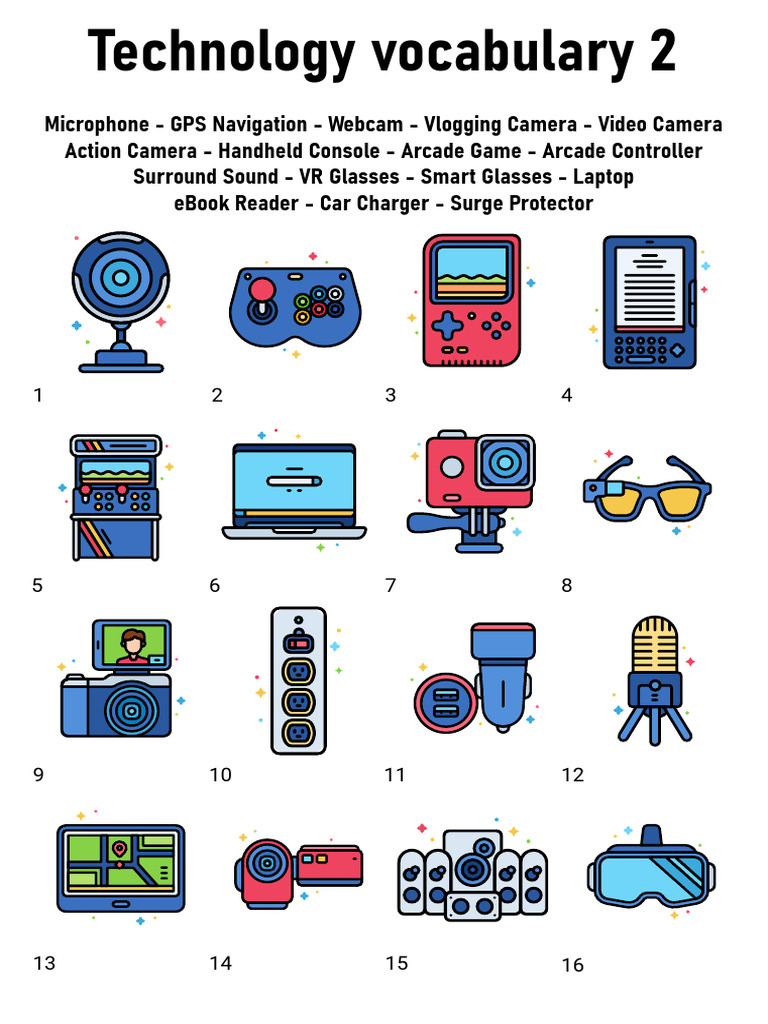 Technology vocabulary 2

Microphone - GPS Navigation - Webcam - Vlogging Camera - Video Camera
Action Camera - Handheld Console - Arcade Game - Arcade Controller
Surround Sound - VR Glasses - Smart Glasses - Laptop
eBook Reader - Car Charger - Surge Protector

1 2 3 4

5 6 7 8

9 10 11 12

13 14 15 16