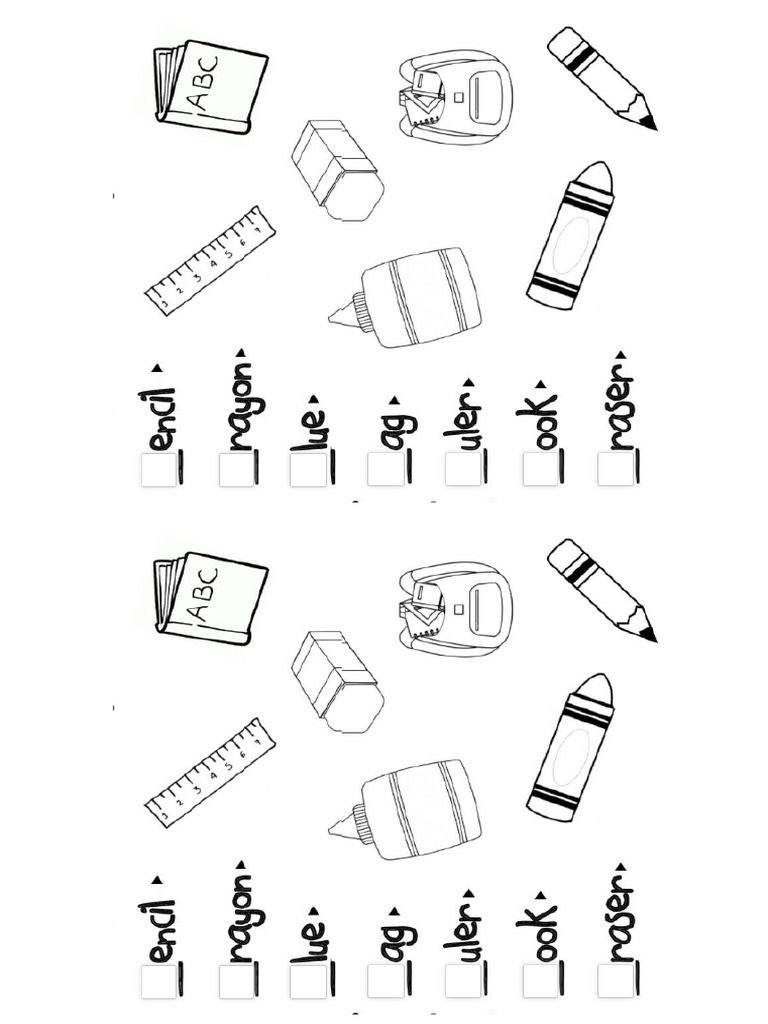 ABC

1 2 3 4 5 6 7

encil
rayon
lue
ag
uler
ook
raser

ABC

1 2 3 4 5 6 7

encil
rayon
lue
ag
uler
ook
raser