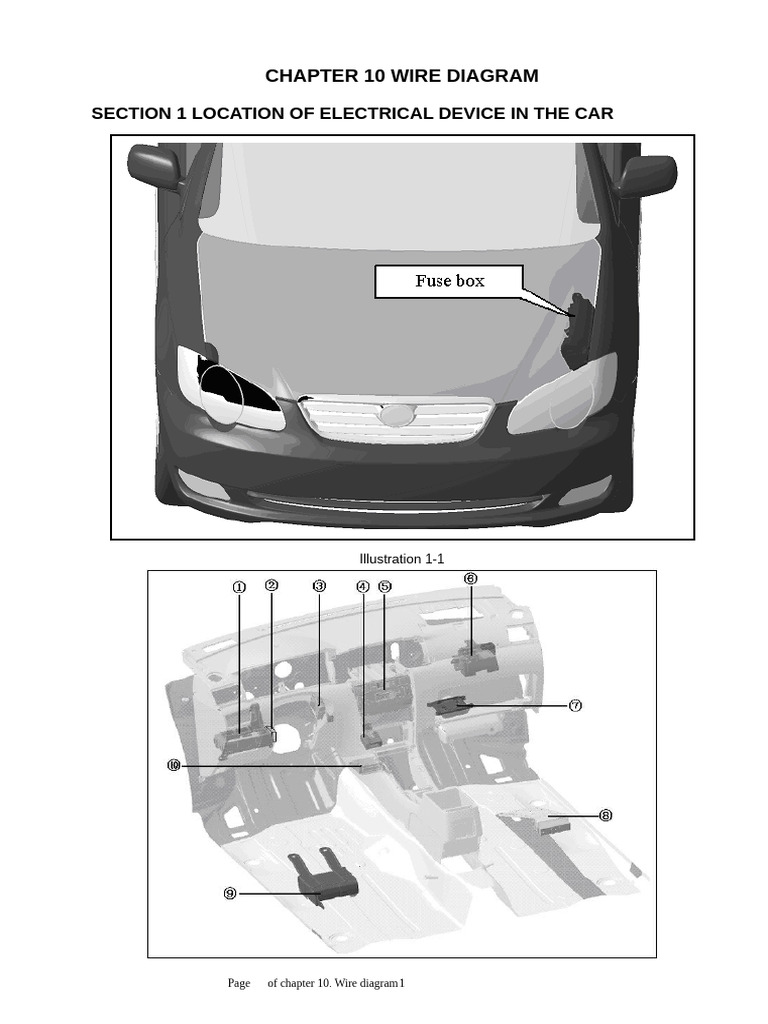 CHAPTER 10 WIRE DIAGRAM

SECTION 1 LOCATION OF ELECTRICAL DEVICE IN THE CAR

Fuse box

Illustration 1-1

①
②
③
④
⑤
⑥
⑦
⑩
⑧
⑨

Page of chapter 10. Wire diagram1