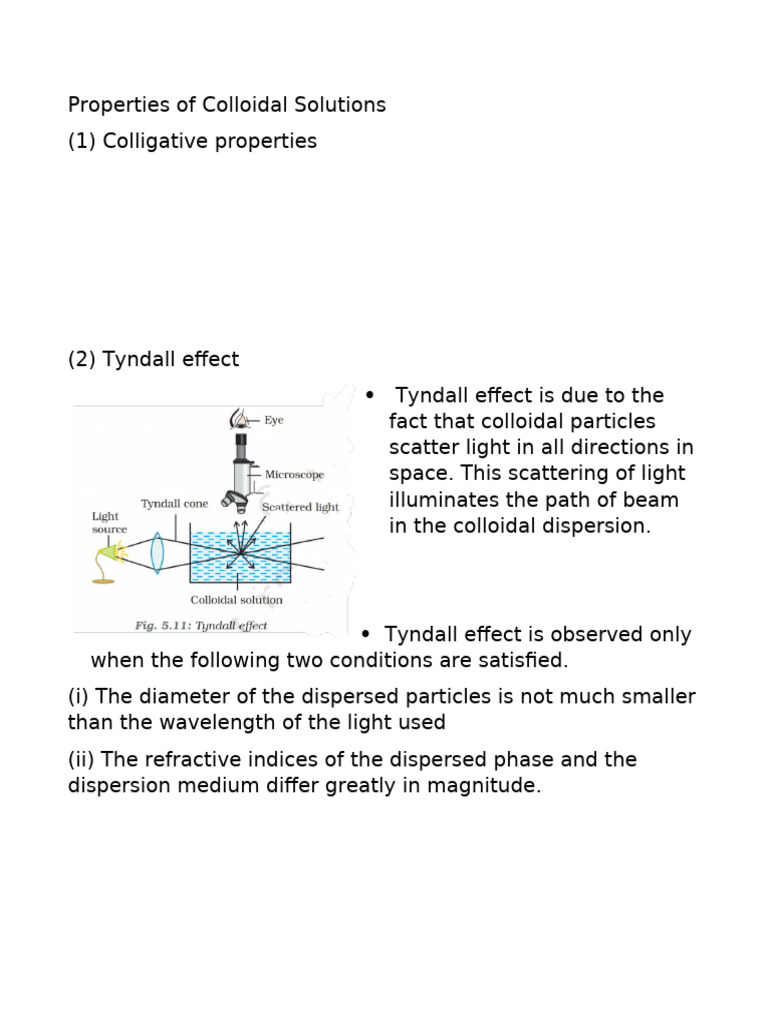 Properties of Colloidal Solutions

(1) Colligative properties

(2) Tyndall effect

Eye
Microscope
Tyndall cone
Scattered light
Light source
Colloidal solution
Fig. 5.11: Tyndall effect

• Tyndall effect is due to the fact that colloidal particles scatter light in all directions in space. This scattering of light illuminates the path of beam in the colloidal dispersion.

• Tyndall effect is observed only when the following two conditions are satisfied.

(i) The diameter of the dispersed particles is not much smaller than the wavelength of the light used

(ii) The refractive indices of the dispersed phase and the dispersion medium differ greatly in magnitude.