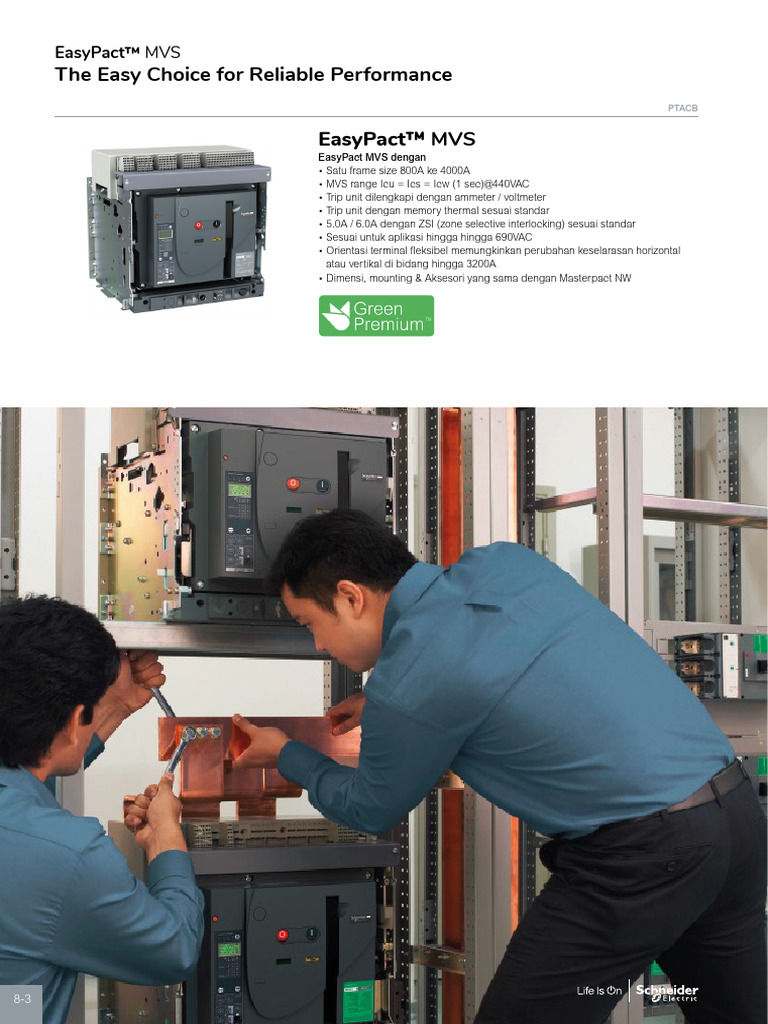 EasyPact™ MVS
The Easy Choice for Reliable Performance

PTACB

EasyPact™ MVS
EasyPact MVS dengan
• Satu frame size 800A ke 4000A
• MVS range Icu = Ics = Icw (1 sec)@440VAC
• Trip unit dilengkapi dengan ammeter / voltmeter
• Trip unit dengan memory thermal sesuai standar
• 5.0A / 6.0A dengan ZSI (zone selective interlocking) sesuai standar
• Sesuai untuk aplikasi hingga hingga 690VAC
• Orientasi terminal fleksibel memungkinkan perubahan keselarasan horizontal atau vertikal di bidang hingga 3200A
• Dimensi, mounting & Aksesori yang sama dengan Masterpact NW

Green Premium™

8-3

Life Is On Schneider Electric