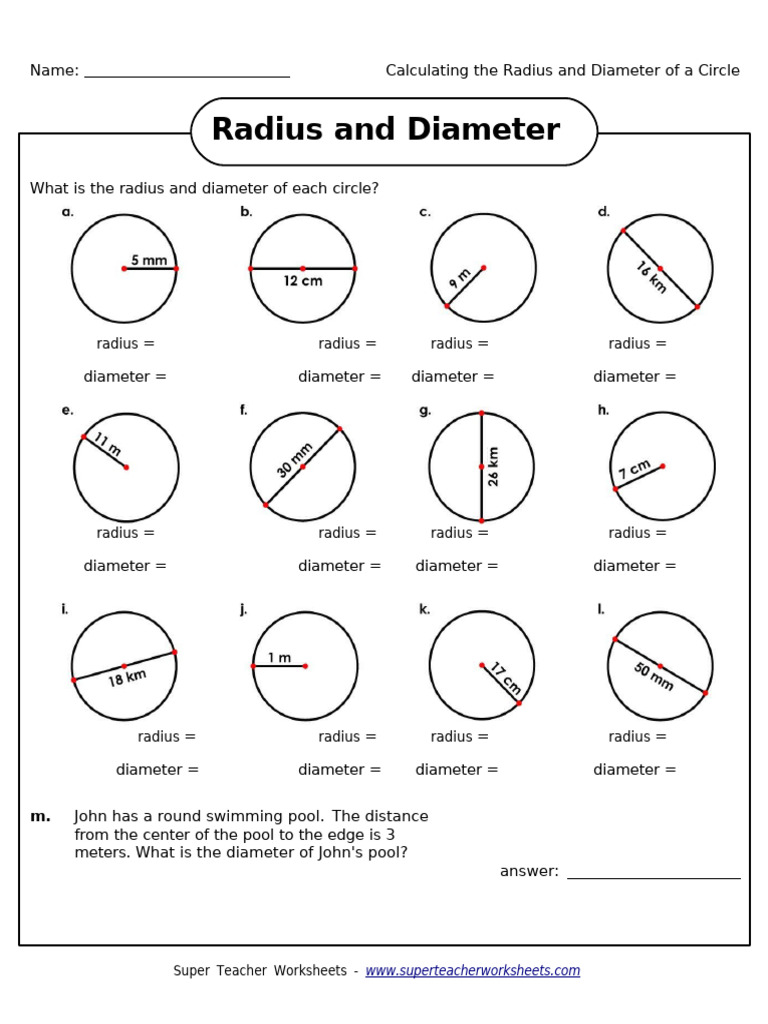 Name: ___________________________ Calculating the Radius and Diameter of a Circle

Radius and Diameter

What is the radius and diameter of each circle?

a. 5 mm
radius =
diameter =

b. 12 cm
radius =
diameter =

c. 9 m
radius =
diameter =

d. 16 km
radius =
diameter =

e. 11 m
radius =
diameter =

f. 30 mm
radius =
diameter =

g. 26 km
radius =
diameter =

h. 7 cm
radius =
diameter =

i. 18 km
radius =
diameter =

j. 1 m
radius =
diameter =

k. 17 cm
radius =
diameter =

l. 50 mm
radius =
diameter =

m. John has a round swimming pool. The distance from the center of the pool to the edge is 3 meters. What is the diameter of John's pool?

answer: ______________________

Super Teacher Worksheets - www.superteacherworksheets.com