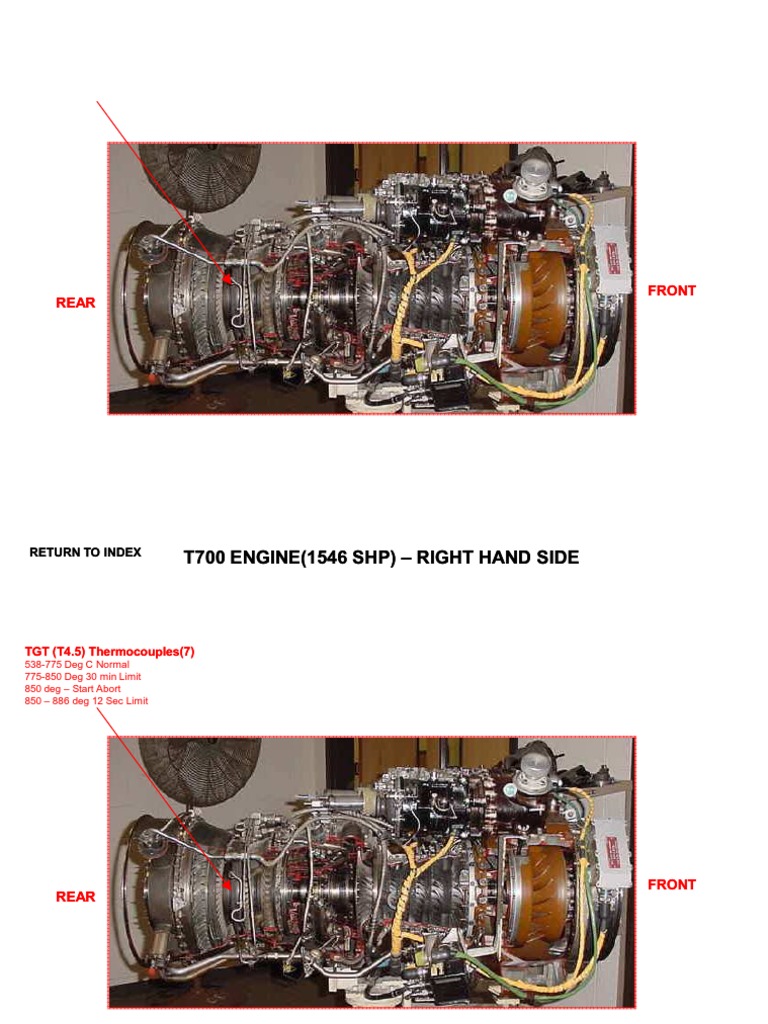 REAR

FRONT

RETURN TO INDEX

T700 ENGINE(1546 SHP) – RIGHT HAND SIDE

TGT (T4.5) Thermocouples(7)
538-775 Deg C Normal
775-850 Deg 30 min Limit
850 deg – Start Abort
850 – 886 deg 12 Sec Limit

REAR

FRONT