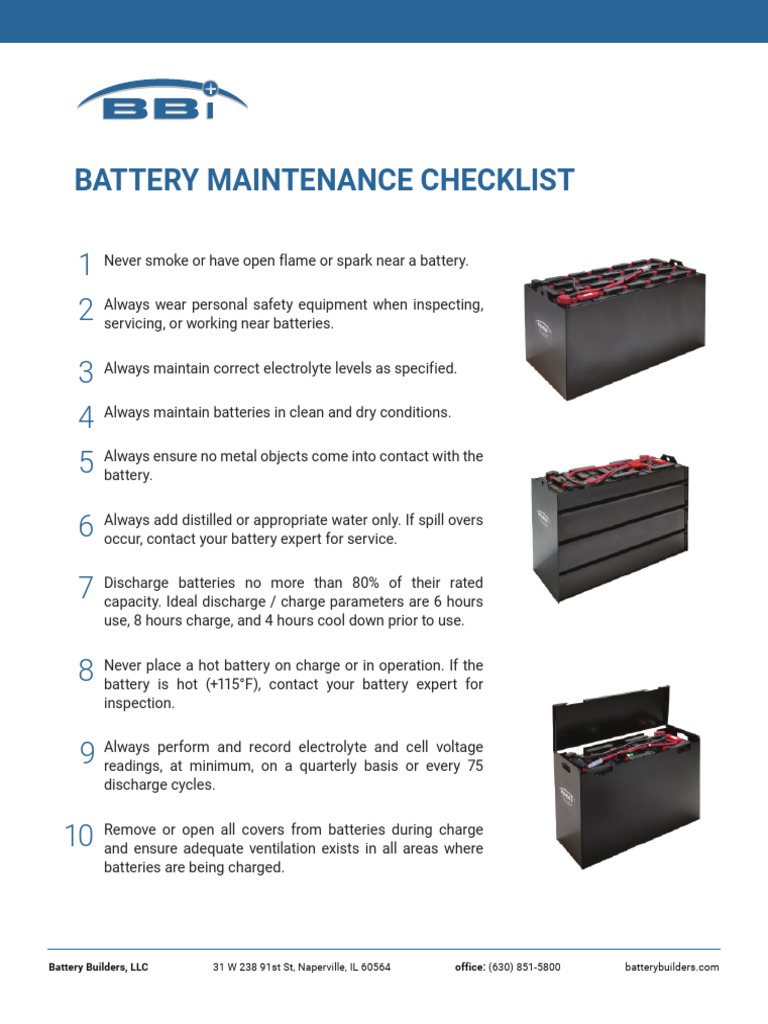 BBI

BATTERY MAINTENANCE CHECKLIST

1 Never smoke or have open flame or spark near a battery.

2 Always wear personal safety equipment when inspecting, servicing, or working near batteries.

3 Always maintain correct electrolyte levels as specified.

4 Always maintain batteries in clean and dry conditions.

5 Always ensure no metal objects come into contact with the battery.

6 Always add distilled or appropriate water only. If spill overs occur, contact your battery expert for service.

7 Discharge batteries no more than 80% of their rated capacity. Ideal discharge / charge parameters are 6 hours use, 8 hours charge, and 4 hours cool down prior to use.

8 Never place a hot battery on charge or in operation. If the battery is hot (+115°F), contact your battery expert for inspection.

9 Always perform and record electrolyte and cell voltage readings, at minimum, on a quarterly basis or every 75 discharge cycles.

10 Remove or open all covers from batteries during charge and ensure adequate ventilation exists in all areas where batteries are being charged.

Battery Builders, LLC 31 W 238 91st St, Naperville, IL 60564 office: (630) 851-5800 batterybuilders.com