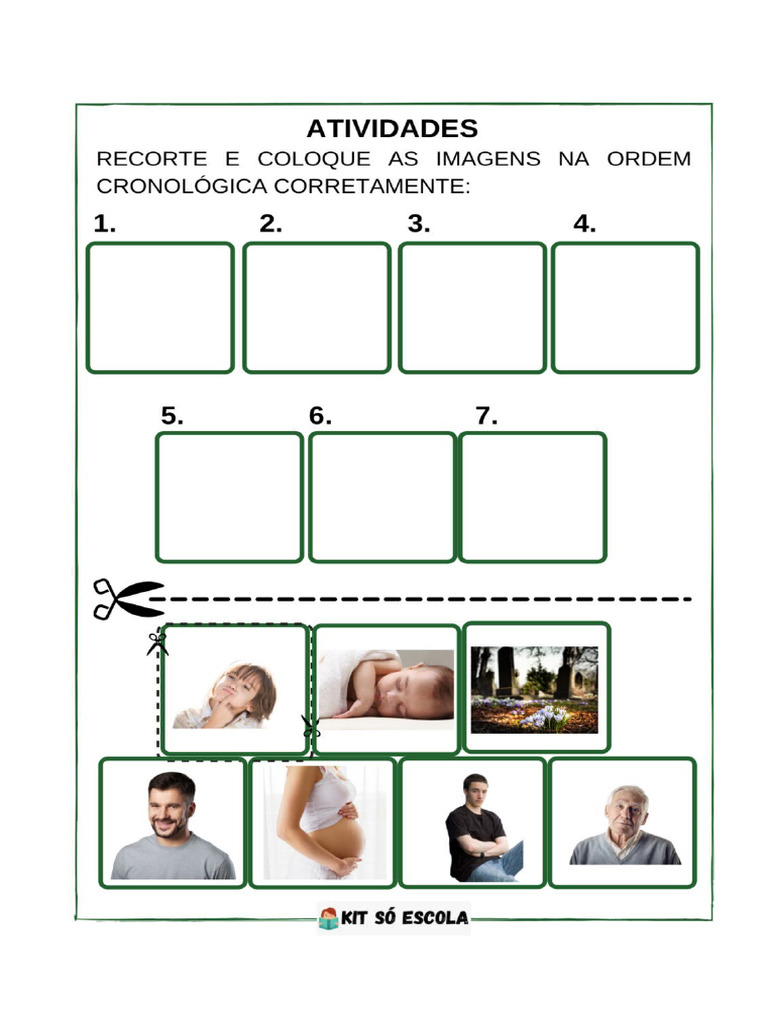 ATIVIDADES

RECORTE E COLOQUE AS IMAGENS NA ORDEM CRONOLÓGICA CORRETAMENTE:

1. 2. 3. 4.

5. 6. 7.

KIT SÓ ESCOLA