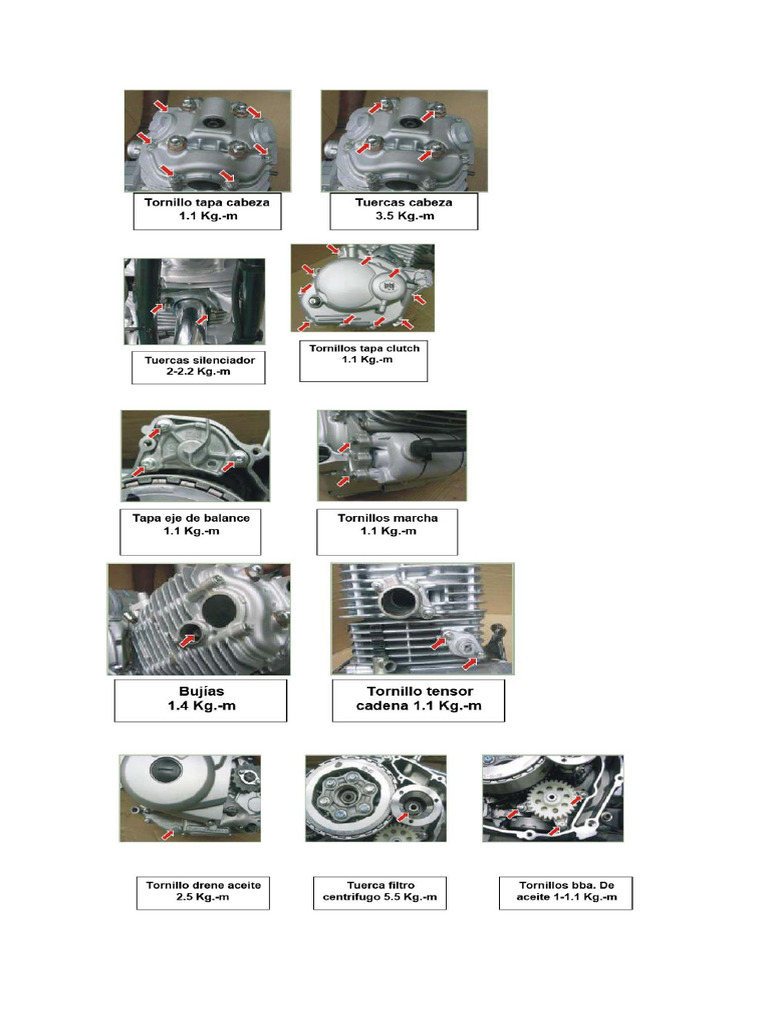 Tornillo tapa cabeza
1.1 Kg.-m

Tuercas cabeza
3.5 Kg.-m

Tuercas silenciador
2-2.2 Kg.-m

Tornillos tapa clutch
1.1 Kg.-m

Tapa eje de balance
1.1 Kg.-m

Tornillos marcha
1.1 Kg.-m

Bujías
1.4 Kg.-m

Tornillo tensor
cadena 1.1 Kg.-m

Tornillo drene aceite
2.5 Kg.-m

Tuerca filtro
centrifugo 5.5 Kg.-m

Tornillos bba. De
aceite 1-1.1 Kg.-m