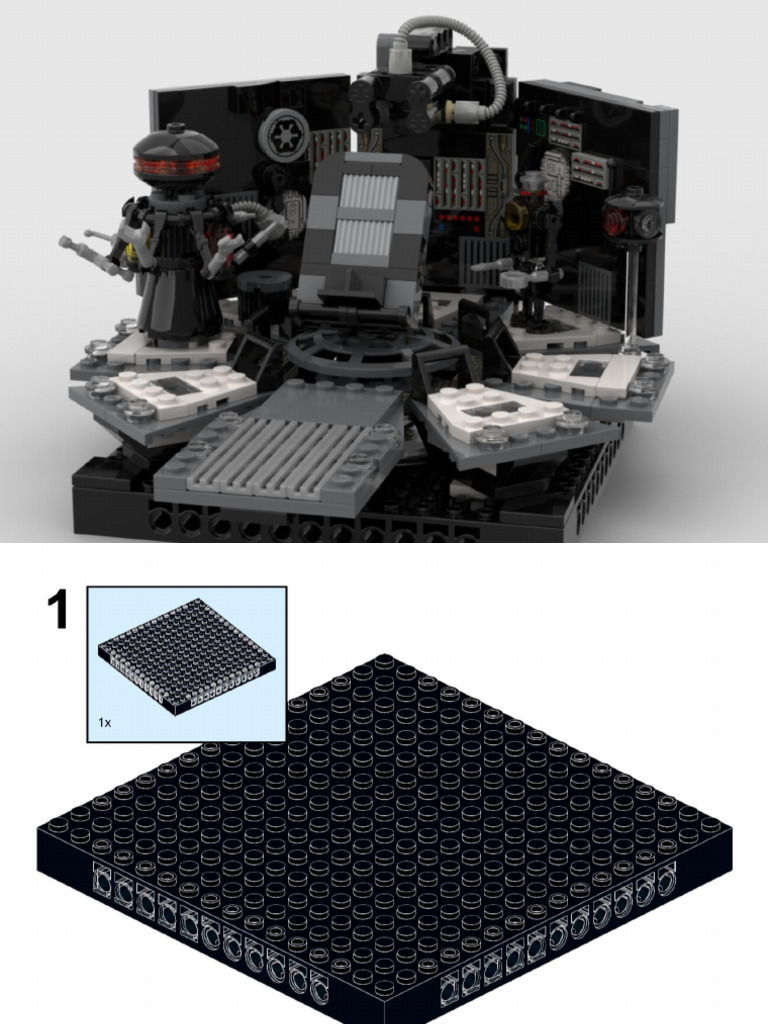 1

1x