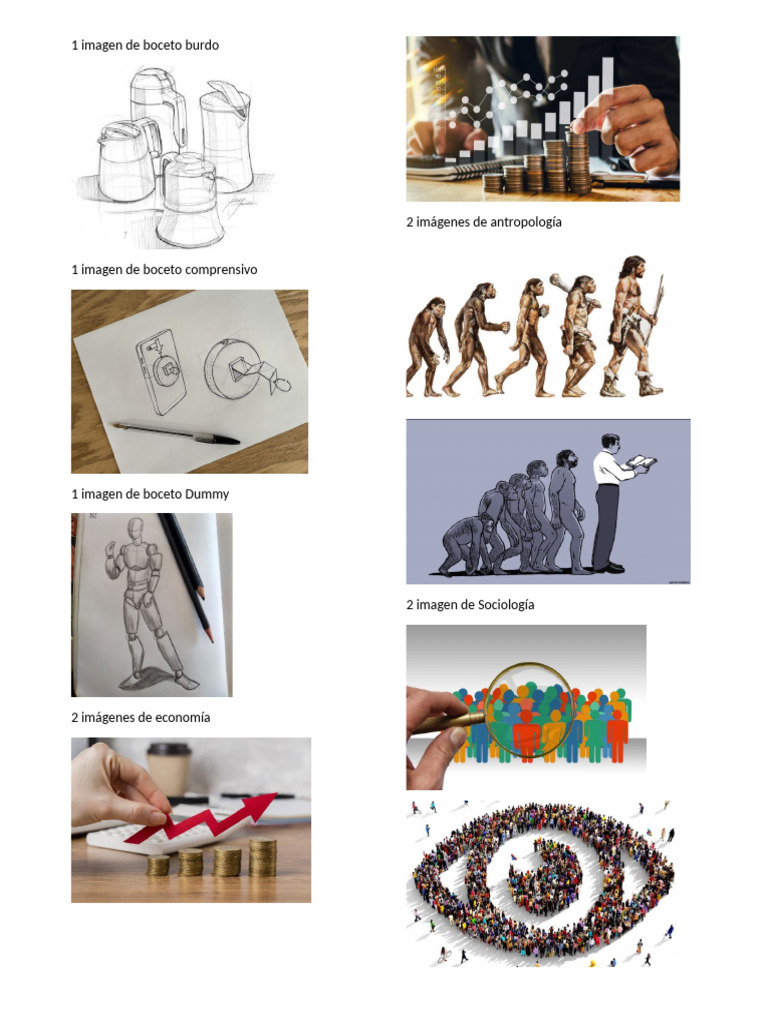 1 imagen de boceto burdo

1 imagen de boceto comprensivo

1 imagen de boceto Dummy

2 imágenes de economía

2 imágenes de antropología

2 imagen de Sociología