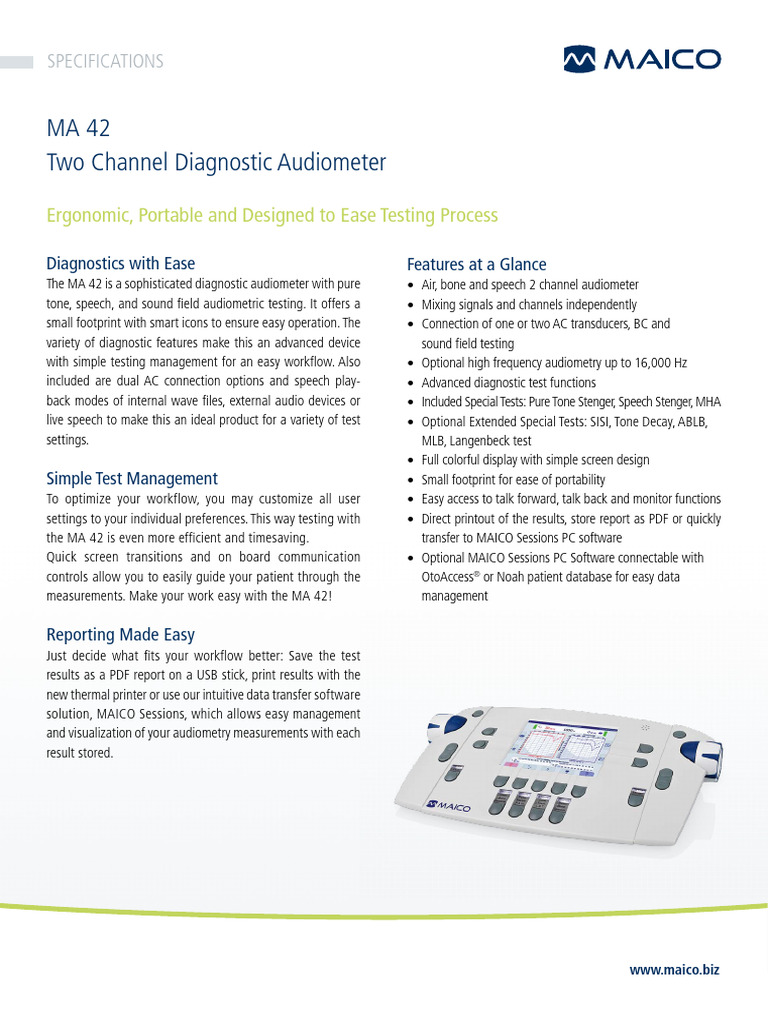 SPECIFICATIONS

MAICO

MA 42
Two Channel Diagnostic Audiometer

Ergonomic, Portable and Designed to Ease Testing Process

Diagnostics with Ease
The MA 42 is a sophisticated diagnostic audiometer with pure tone, speech, and sound field audiometric testing. It offers a small footprint with smart icons to ensure easy operation. The variety of diagnostic features make this an advanced device with simple testing management for an easy workflow. Also included are dual AC connection options and speech playback modes of internal wave files, external audio devices or live speech to make this an ideal product for a variety of test settings.

Simple Test Management
To optimize your workflow, you may customize all user settings to your individual preferences. This way testing with the MA 42 is even more efficient and timesaving.
Quick screen transitions and on board communication controls allow you to easily guide your patient through the measurements. Make your work easy with the MA 42!

Reporting Made Easy
Just decide what fits your workflow better: Save the test results as a PDF report on a USB stick, print results with the new thermal printer or use our intuitive data transfer software solution, MAICO Sessions, which allows easy management and visualization of your audiometry measurements with each result stored.

Features at a Glance
• Air, bone and speech 2 channel audiometer
• Mixing signals and channels independently
• Connection of one or two AC transducers, BC and sound field testing
• Optional high frequency audiometry up to 16,000 Hz
• Advanced diagnostic test functions
• Included Special Tests: Pure Tone Stenger, Speech Stenger, MHA
• Optional Extended Special Tests: SISI, Tone Decay, ABLB, MLB, Langenbeck test
• Full colorful display with simple screen design
• Small footprint for ease of portability
• Easy access to talk forward, talk back and monitor functions
• Direct printout of the results, store report as PDF or quickly transfer to MAICO Sessions PC software
• Optional MAICO Sessions PC Software connectable with OtoAccess® or Noah patient database for easy data management

MAICO

www.maico.biz