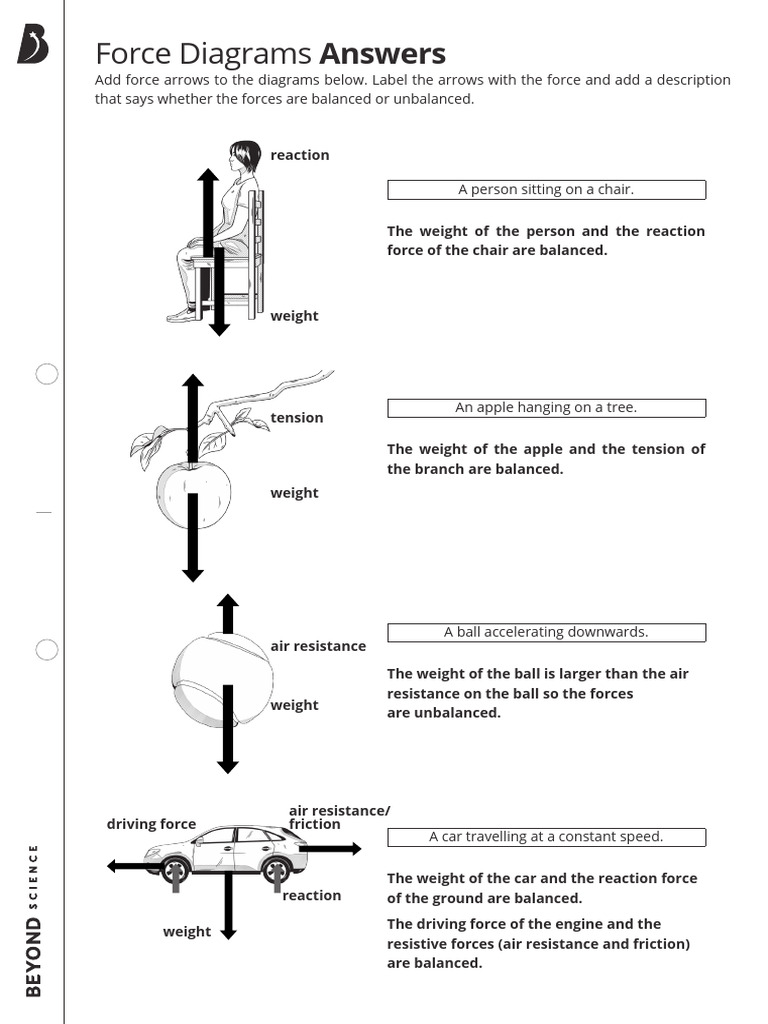 Force Diagrams Answers

Add force arrows to the diagrams below. Label the arrows with the force and add a description that says whether the forces are balanced or unbalanced.

reaction

weight

A person sitting on a chair.

The weight of the person and the reaction force of the chair are balanced.

tension

weight

An apple hanging on a tree.

The weight of the apple and the tension of the branch are balanced.

air resistance

weight

A ball accelerating downwards.

The weight of the ball is larger than the air resistance on the ball so the forces are unbalanced.

driving force

air resistance/ friction

reaction

weight

A car travelling at a constant speed.

The weight of the car and the reaction force of the ground are balanced.

The driving force of the engine and the resistive forces (air resistance and friction) are balanced.

BEYOND SCIENCE