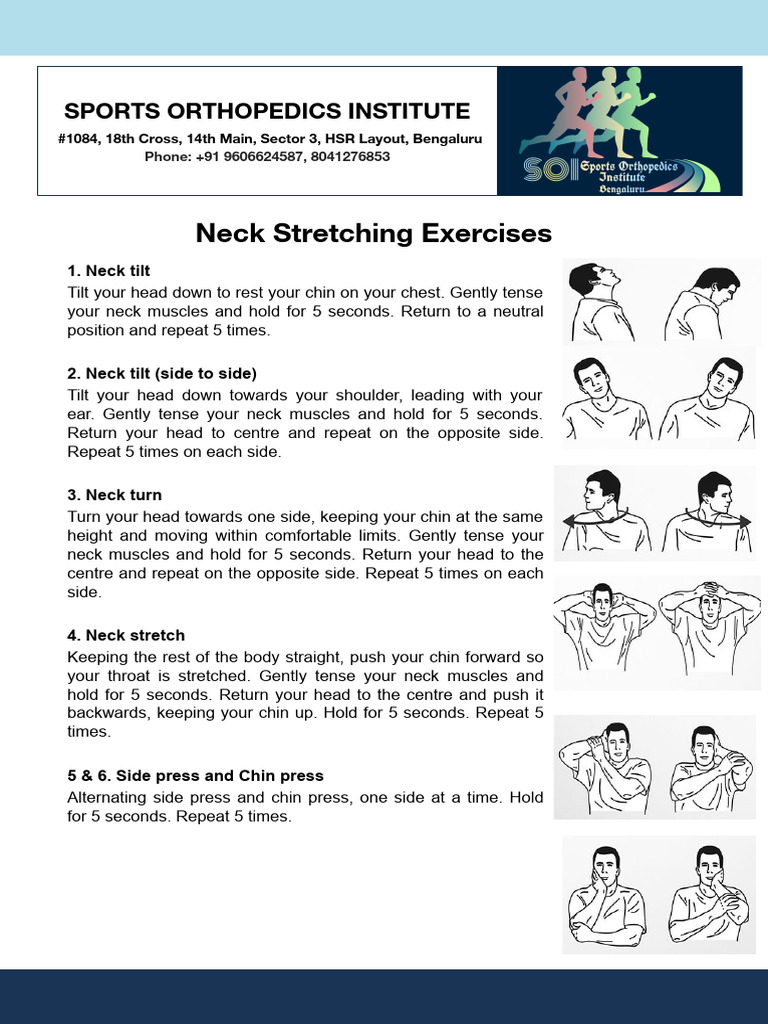 SPORTS ORTHOPEDICS INSTITUTE

#1084, 18th Cross, 14th Main, Sector 3, HSR Layout, Bengaluru
Phone: +91 9606624587, 8041276853

SOI Sports Orthopedics Institute Bengaluru

Neck Stretching Exercises

1. Neck tilt
Tilt your head down to rest your chin on your chest. Gently tense your neck muscles and hold for 5 seconds. Return to a neutral position and repeat 5 times.

2. Neck tilt (side to side)
Tilt your head down towards your shoulder, leading with your ear. Gently tense your neck muscles and hold for 5 seconds. Return your head to centre and repeat on the opposite side. Repeat 5 times on each side.

3. Neck turn
Turn your head towards one side, keeping your chin at the same height and moving within comfortable limits. Gently tense your neck muscles and hold for 5 seconds. Return your head to the centre and repeat on the opposite side. Repeat 5 times on each side.

4. Neck stretch
Keeping the rest of the body straight, push your chin forward so your throat is stretched. Gently tense your neck muscles and hold for 5 seconds. Return your head to the centre and push it backwards, keeping your chin up. Hold for 5 seconds. Repeat 5 times.

5 & 6. Side press and Chin press
Alternating side press and chin press, one side at a time. Hold for 5 seconds. Repeat 5 times.