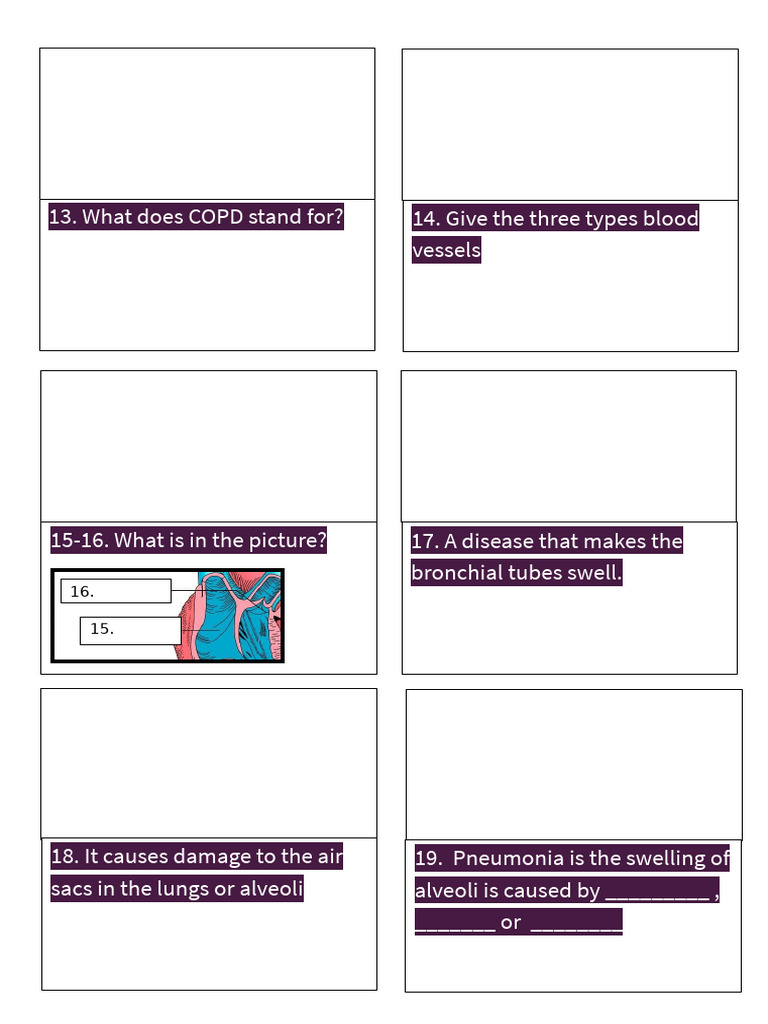 13. What does COPD stand for?

14. Give the three types blood vessels

15-16. What is in the picture?

16.

15.

17. A disease that makes the bronchial tubes swell.

18. It causes damage to the air sacs in the lungs or alveoli

19. Pneumonia is the swelling of alveoli is caused by _________ , _______ or ________