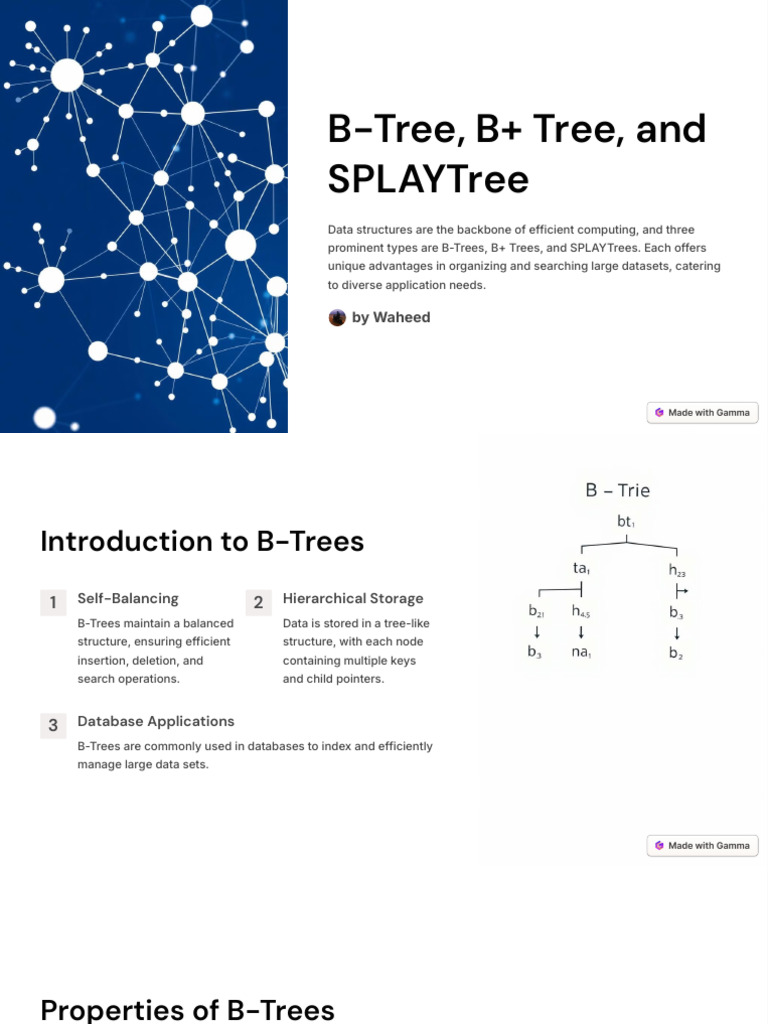 B-Tree, B+ Tree, and SPLAYTree

Data structures are the backbone of efficient computing, and three prominent types are B-Trees, B+ Trees, and SPLAYTrees. Each offers unique advantages in organizing and searching large datasets, catering to diverse application needs.

by Waheed

Made with Gamma

Introduction to B-Trees

1 Self-Balancing

B-Trees maintain a balanced structure, ensuring efficient insertion, deletion, and search operations.

2 Hierarchical Storage

Data is stored in a tree-like structure, with each node containing multiple keys and child pointers.

3 Database Applications

B-Trees are commonly used in databases to index and efficiently manage large data sets.

B – Trie

$bt_1$

$ta_1$

$h_{23}$

$b_{21}$

$h_{4.5}$

$b_3$

$b_3$

$na_1$

$b_2$

Made with Gamma

Properties of B-Trees