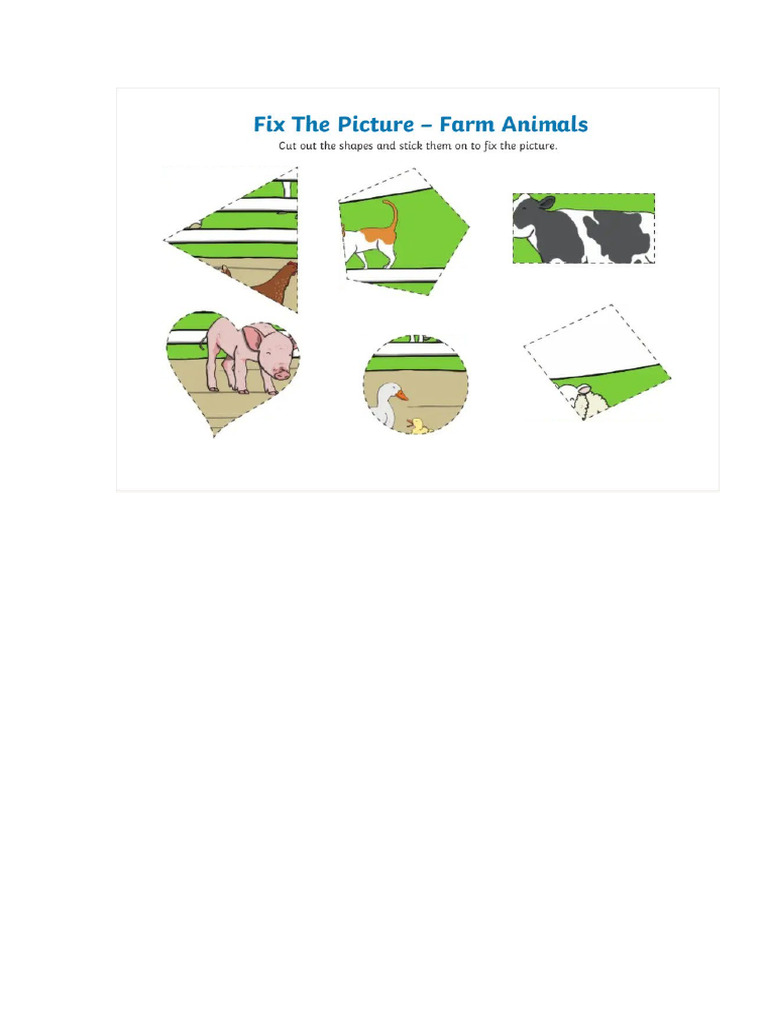 Fix The Picture – Farm Animals

Cut out the shapes and stick them on to fix the picture.