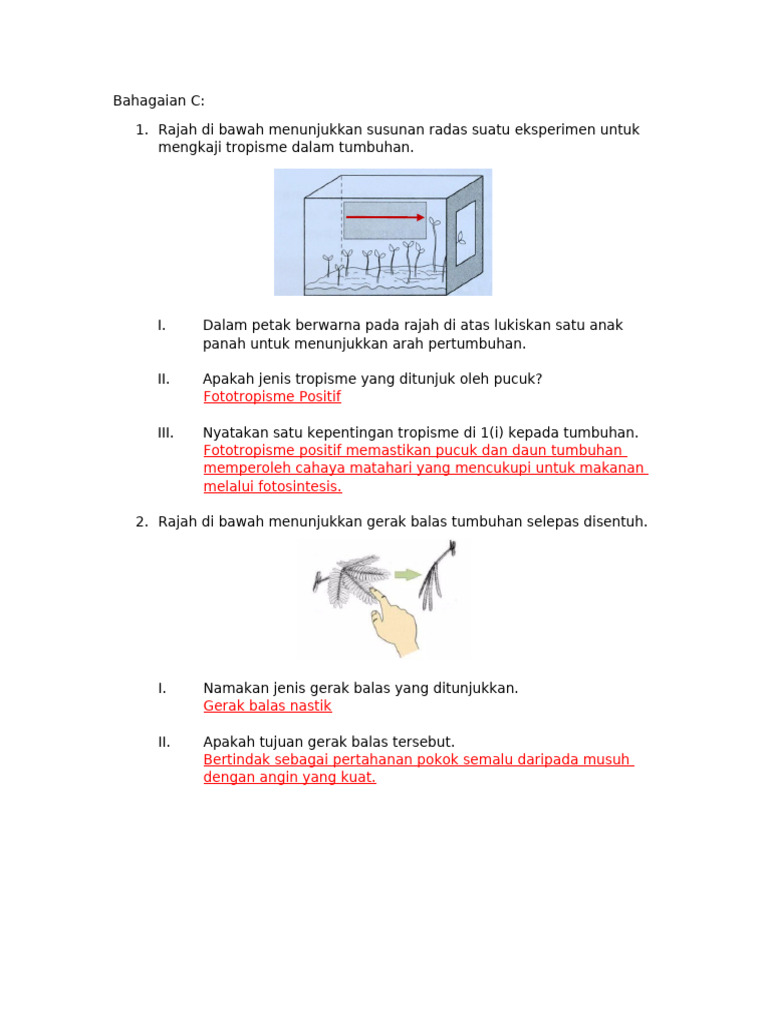 Bahagaian C:

1. Rajah di bawah menunjukkan susunan radas suatu eksperimen untuk mengkaji tropisme dalam tumbuhan.

I. Dalam petak berwarna pada rajah di atas lukiskan satu anak panah untuk menunjukkan arah pertumbuhan.

II. Apakah jenis tropisme yang ditunjuk oleh pucuk?
Fototropisme Positif

III. Nyatakan satu kepentingan tropisme di 1(i) kepada tumbuhan.
Fototropisme positif memastikan pucuk dan daun tumbuhan memperoleh cahaya matahari yang mencukupi untuk makanan melalui fotosintesis.

2. Rajah di bawah menunjukkan gerak balas tumbuhan selepas disentuh.

I. Namakan jenis gerak balas yang ditunjukkan.
Gerak balas nastik

II. Apakah tujuan gerak balas tersebut.
Bertindak sebagai pertahanan pokok semalu daripada musuh dengan angin yang kuat.