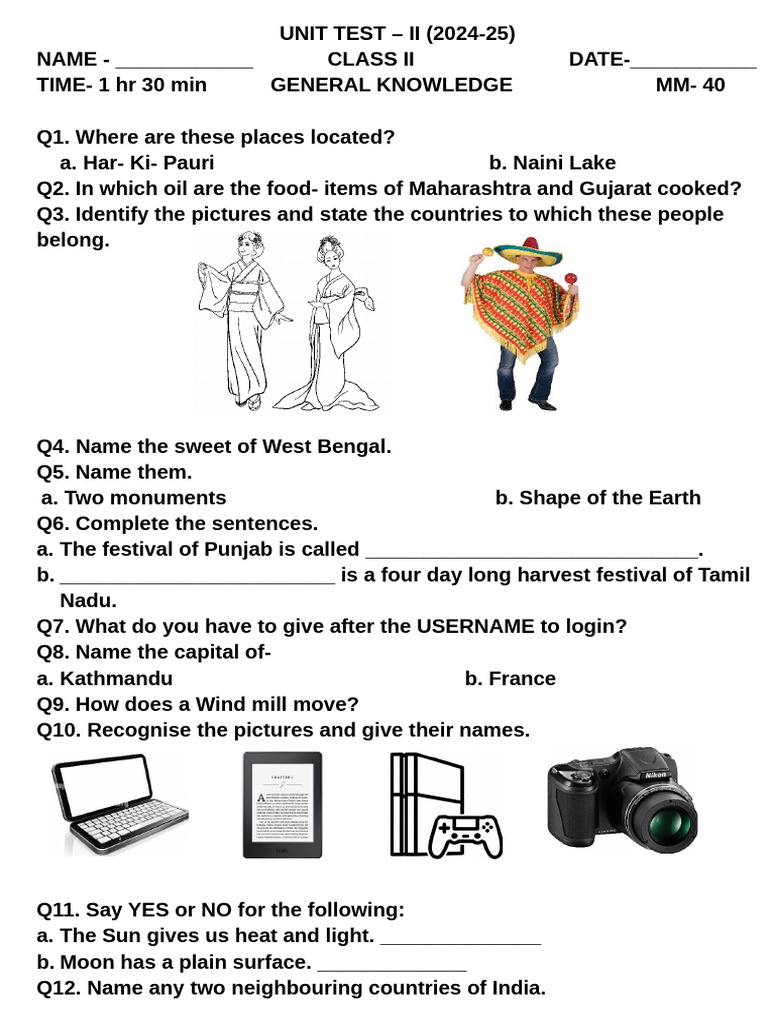 UNIT TEST – II (2024-25)
NAME - ____________ CLASS II DATE-___________
TIME- 1 hr 30 min GENERAL KNOWLEDGE MM- 40

Q1. Where are these places located?
a. Har- Ki- Pauri b. Naini Lake
Q2. In which oil are the food- items of Maharashtra and Gujarat cooked?
Q3. Identify the pictures and state the countries to which these people belong.

Q4. Name the sweet of West Bengal.
Q5. Name them.
a. Two monuments b. Shape of the Earth
Q6. Complete the sentences.
a. The festival of Punjab is called _____________________________.
b. ________________________ is a four day long harvest festival of Tamil Nadu.
Q7. What do you have to give after the USERNAME to login?
Q8. Name the capital of-
a. Kathmandu b. France
Q9. How does a Wind mill move?
Q10. Recognise the pictures and give their names.

CHAPTER 1

Nikon

Q11. Say YES or NO for the following:
a. The Sun gives us heat and light. ______________
b. Moon has a plain surface. _____________
Q12. Name any two neighbouring countries of India.