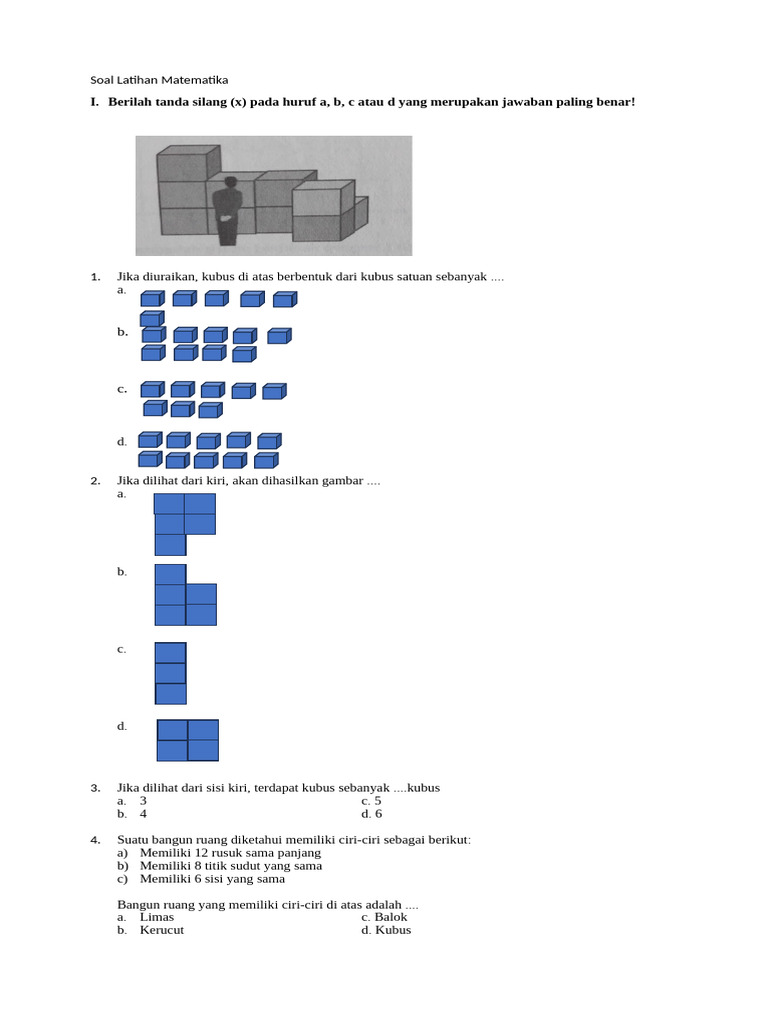 Soal Latihan Matematika

I. Berilah tanda silang (x) pada huruf a, b, c atau d yang merupakan jawaban paling benar!

1. Jika diuraikan, kubus di atas berbentuk dari kubus satuan sebanyak ....
a.
b.
c.
d.

2. Jika dilihat dari kiri, akan dihasilkan gambar ....
a.
b.
c.
d.

3. Jika dilihat dari sisi kiri, terdapat kubus sebanyak ....kubus
a. 3
b. 4
c. 5
d. 6

4. Suatu bangun ruang diketahui memiliki ciri-ciri sebagai berikut:
a) Memiliki 12 rusuk sama panjang
b) Memiliki 8 titik sudut yang sama
c) Memiliki 6 sisi yang sama

Bangun ruang yang memiliki ciri-ciri di atas adalah ....
a. Limas
b. Kerucut
c. Balok
d. Kubus