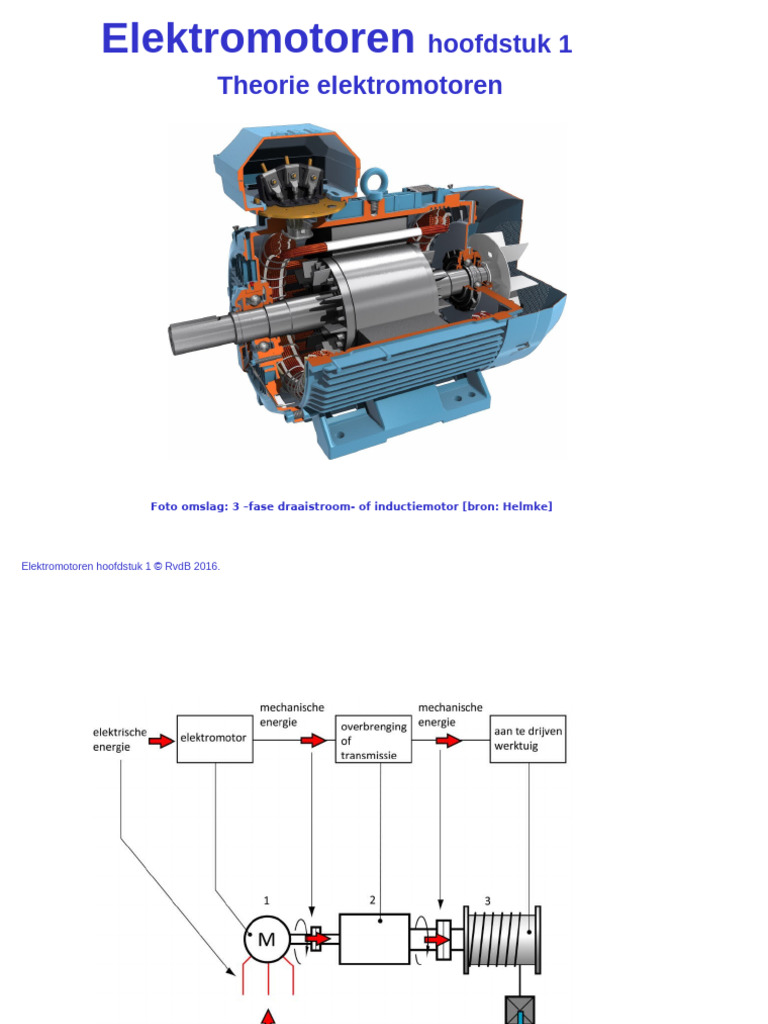 Elektromotoren hoofdstuk 1

Theorie elektromotoren

Foto omslag: 3 -fase draaistroom- of inductiemotor [bron: Helmke]

Elektromotoren hoofdstuk 1 © RvdB 2016.

elektrische energie

elektromotor

mechanische energie

overbrenging of transmissie

mechanische energie

aan te drijven werktuig

1

M

2

3