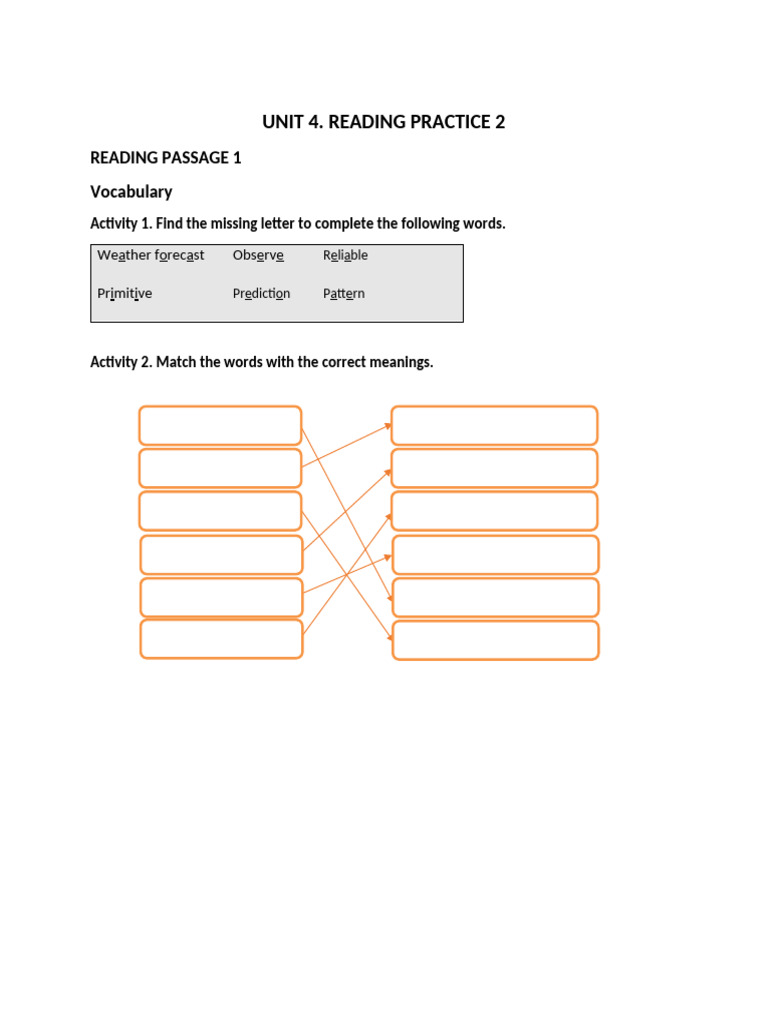 UNIT 4. READING PRACTICE 2

READING PASSAGE 1

Vocabulary

Activity 1. Find the missing letter to complete the following words.

| Weather forecast | Observe | Reliable |
|---|---|---|
| Primitive | Prediction | Pattern |

Activity 2. Match the words with the correct meanings.