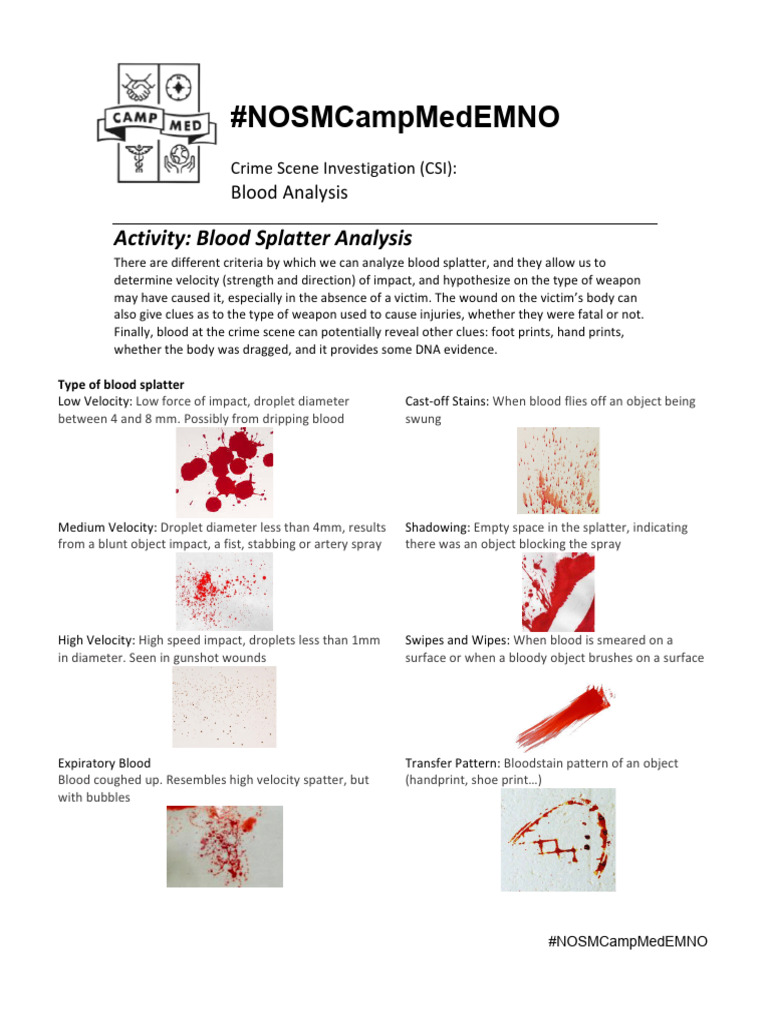 CAMP MED

#NOSMCampMedEMNO

Crime Scene Investigation (CSI):
Blood Analysis

Activity: Blood Splatter Analysis

There are different criteria by which we can analyze blood splatter, and they allow us to determine velocity (strength and direction) of impact, and hypothesize on the type of weapon may have caused it, especially in the absence of a victim. The wound on the victim's body can also give clues as to the type of weapon used to cause injuries, whether they were fatal or not. Finally, blood at the crime scene can potentially reveal other clues: foot prints, hand prints, whether the body was dragged, and it provides some DNA evidence.

Type of blood splatter
Low Velocity: Low force of impact, droplet diameter between 4 and 8 mm. Possibly from dripping blood

Medium Velocity: Droplet diameter less than 4mm, results from a blunt object impact, a fist, stabbing or artery spray

High Velocity: High speed impact, droplets less than 1mm in diameter. Seen in gunshot wounds

Expiratory Blood
Blood coughed up. Resembles high velocity spatter, but with bubbles

Cast-off Stains: When blood flies off an object being swung

Shadowing: Empty space in the splatter, indicating there was an object blocking the spray

Swipes and Wipes: When blood is smeared on a surface or when a bloody object brushes on a surface

Transfer Pattern: Bloodstain pattern of an object (handprint, shoe print…)

#NOSMCampMedEMNO