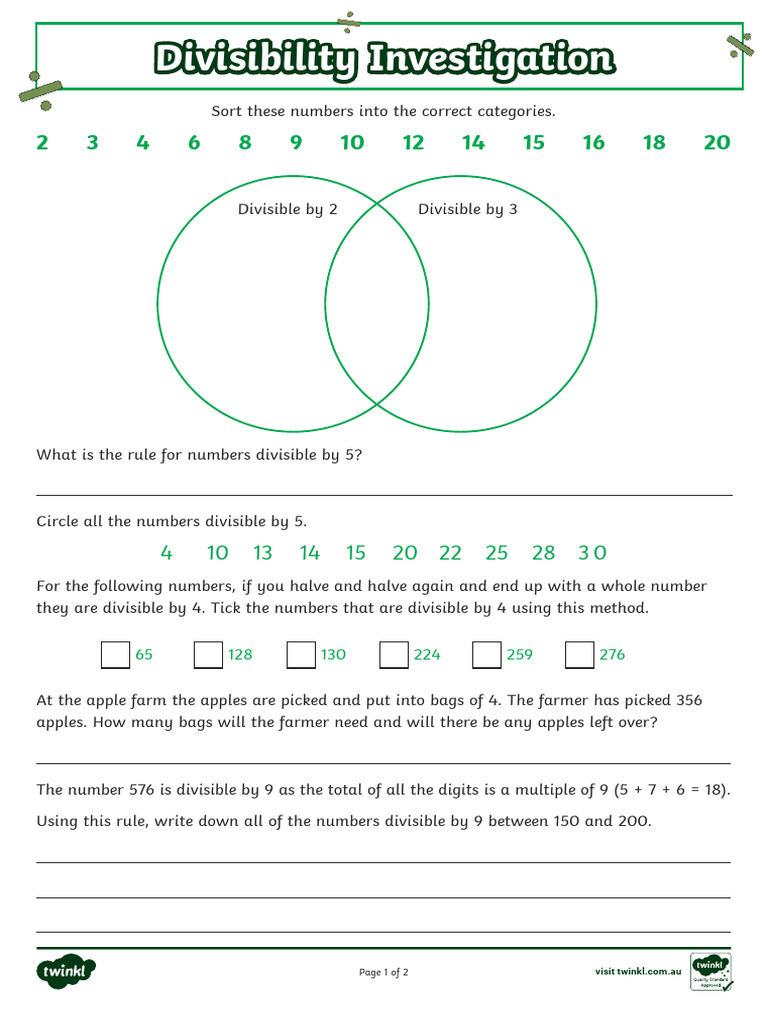 Divisibility Investigation

Sort these numbers into the correct categories.

2 3 4 6 8 9 10 12 14 15 16 18 20

Divisible by 2

Divisible by 3

What is the rule for numbers divisible by 5?

Circle all the numbers divisible by 5.

4 10 13 14 15 20 22 25 28 30

For the following numbers, if you halve and halve again and end up with a whole number they are divisible by 4. Tick the numbers that are divisible by 4 using this method.

65 128 130 224 259 276

At the apple farm the apples are picked and put into bags of 4. The farmer has picked 356 apples. How many bags will the farmer need and will there be any apples left over?

The number 576 is divisible by 9 as the total of all the digits is a multiple of 9 (5 + 7 + 6 = 18).

Using this rule, write down all of the numbers divisible by 9 between 150 and 200.

twinkl

Page 1 of 2

visit twinkl.com.au

twinkl Quality Standard Approved