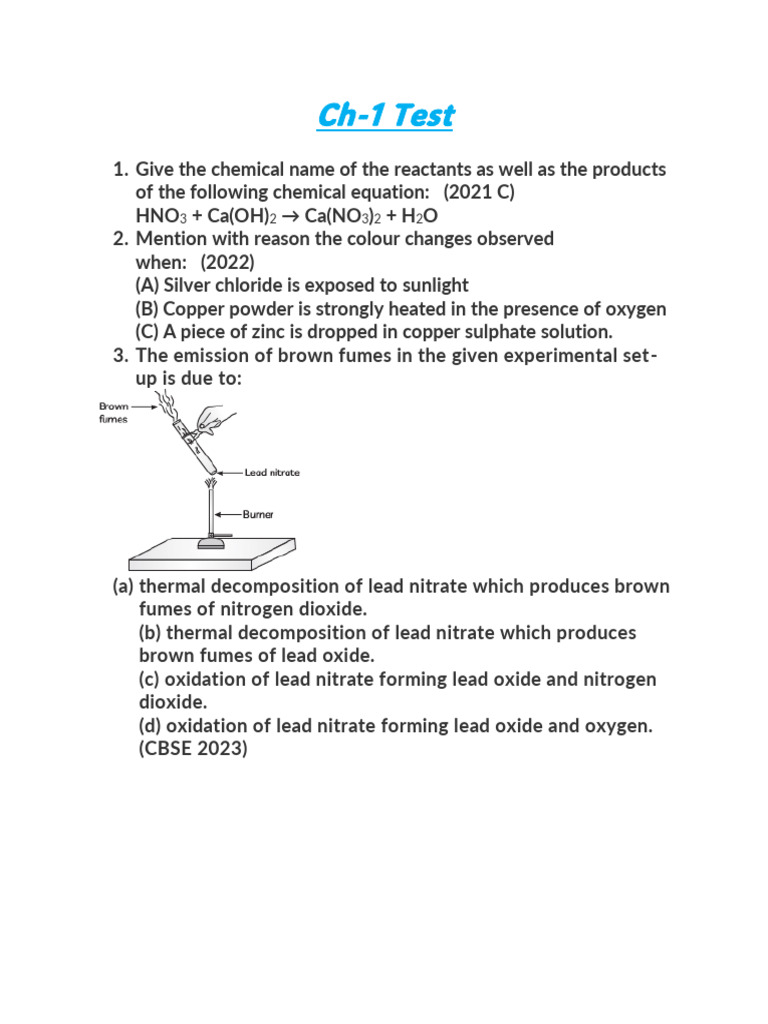 Ch-1 Test

1. Give the chemical name of the reactants as well as the products of the following chemical equation: (2021 C)
$HNO_3 + Ca(OH)_2 \rightarrow Ca(NO_3)_2 + H_2O$

2. Mention with reason the colour changes observed when: (2022)
(A) Silver chloride is exposed to sunlight
(B) Copper powder is strongly heated in the presence of oxygen
(C) A piece of zinc is dropped in copper sulphate solution.

3. The emission of brown fumes in the given experimental set-up is due to:

Brown fumes
Lead nitrate
Burner

(a) thermal decomposition of lead nitrate which produces brown fumes of nitrogen dioxide.
(b) thermal decomposition of lead nitrate which produces brown fumes of lead oxide.
(c) oxidation of lead nitrate forming lead oxide and nitrogen dioxide.
(d) oxidation of lead nitrate forming lead oxide and oxygen.
(CBSE 2023)