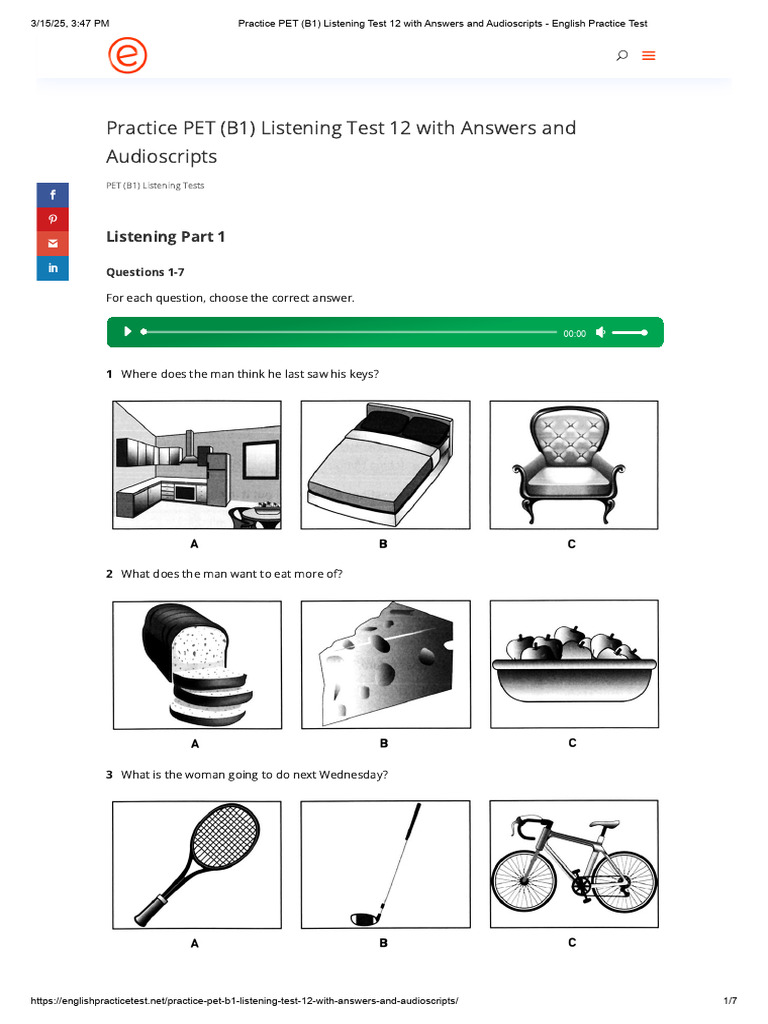 3/15/25, 3:47 PM Practice PET (B1) Listening Test 12 with Answers and Audioscripts - English Practice Test

e

Practice PET (B1) Listening Test 12 with Answers and Audioscripts

PET (B1) Listening Tests

Listening Part 1

Questions 1-7

For each question, choose the correct answer.

00:00

1 Where does the man think he last saw his keys?

A B C

2 What does the man want to eat more of?

A B C

3 What is the woman going to do next Wednesday?

A B C

https://englishpracticetest.net/practice-pet-b1-listening-test-12-with-answers-and-audioscripts/ 1/7