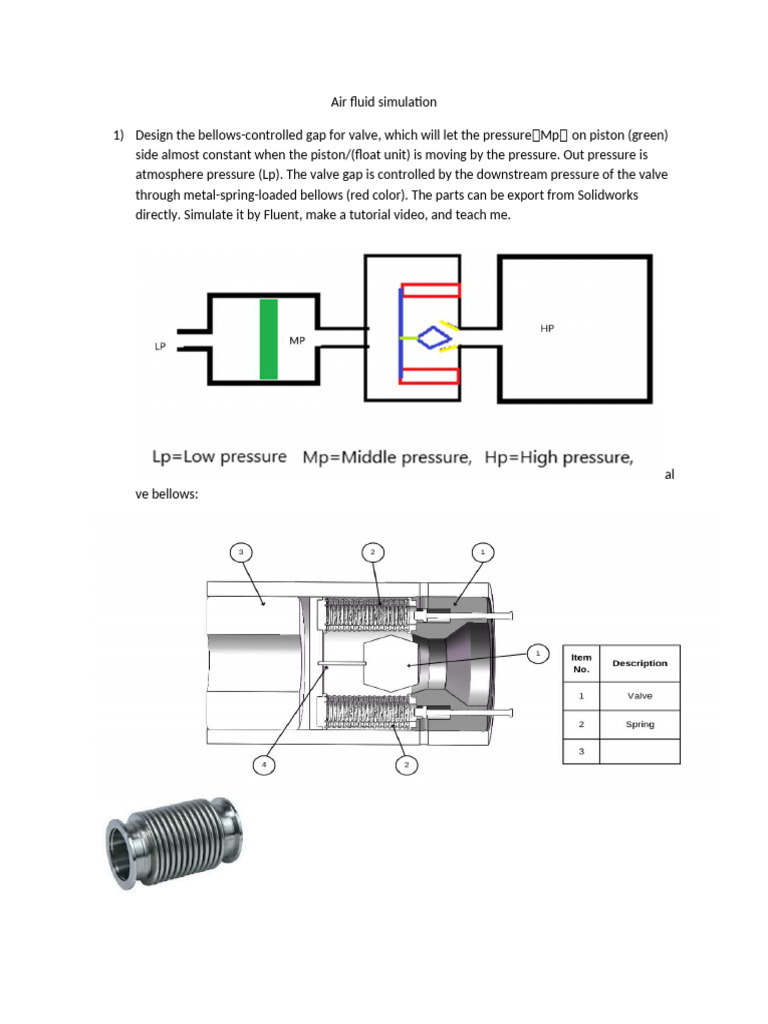 Air fluid simulation

1) Design the bellows-controlled gap for valve, which will let the pressure（Mp） on piston (green) side almost constant when the piston/(float unit) is moving by the pressure. Out pressure is atmosphere pressure (Lp). The valve gap is controlled by the downstream pressure of the valve through metal-spring-loaded bellows (red color). The parts can be export from Solidworks directly. Simulate it by Fluent, make a tutorial video, and teach me.

LP

MP

HP

Lp=Low pressure Mp=Middle pressure, Hp=High pressure, al

ve bellows:

3

2

1

1

4

2

| Item No. | Description |
|---|---|
| 1 | Valve |
| 2 | Spring |
| 3 | |