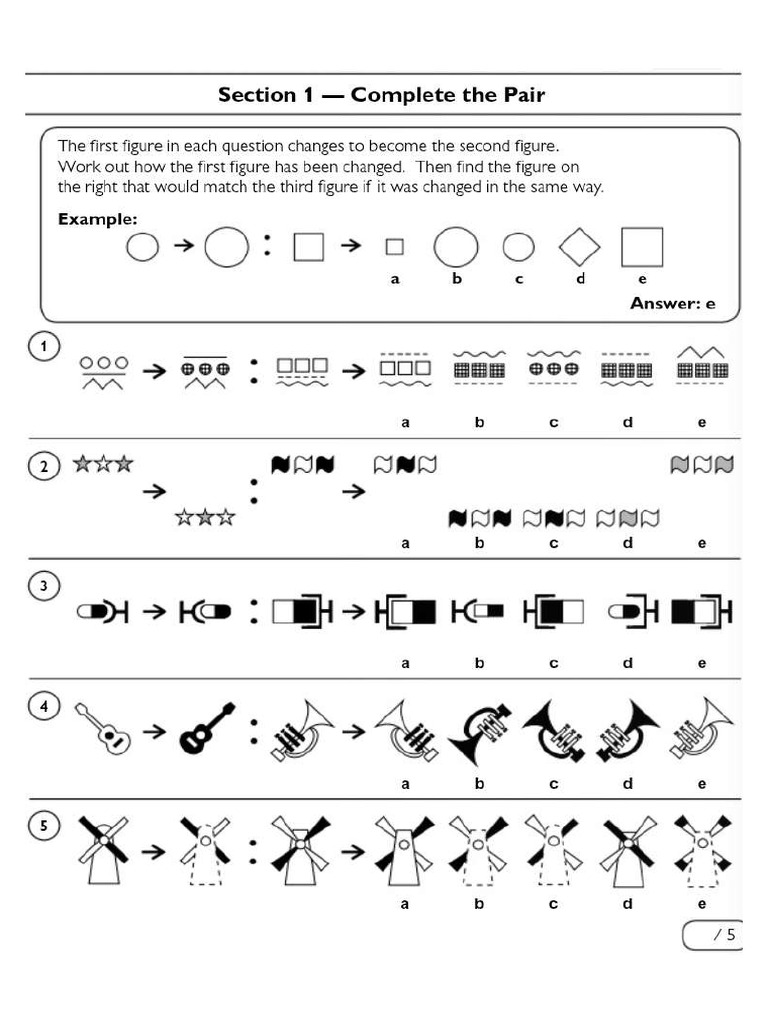 Section 1 — Complete the Pair

The first figure in each question changes to become the second figure. Work out how the first figure has been changed. Then find the figure on the right that would match the third figure if it was changed in the same way.

Example:

a b c d e

Answer: e

1

a b c d e

2

a b c d e

3

a b c d e

4

a b c d e

5

a b c d e

/ 5