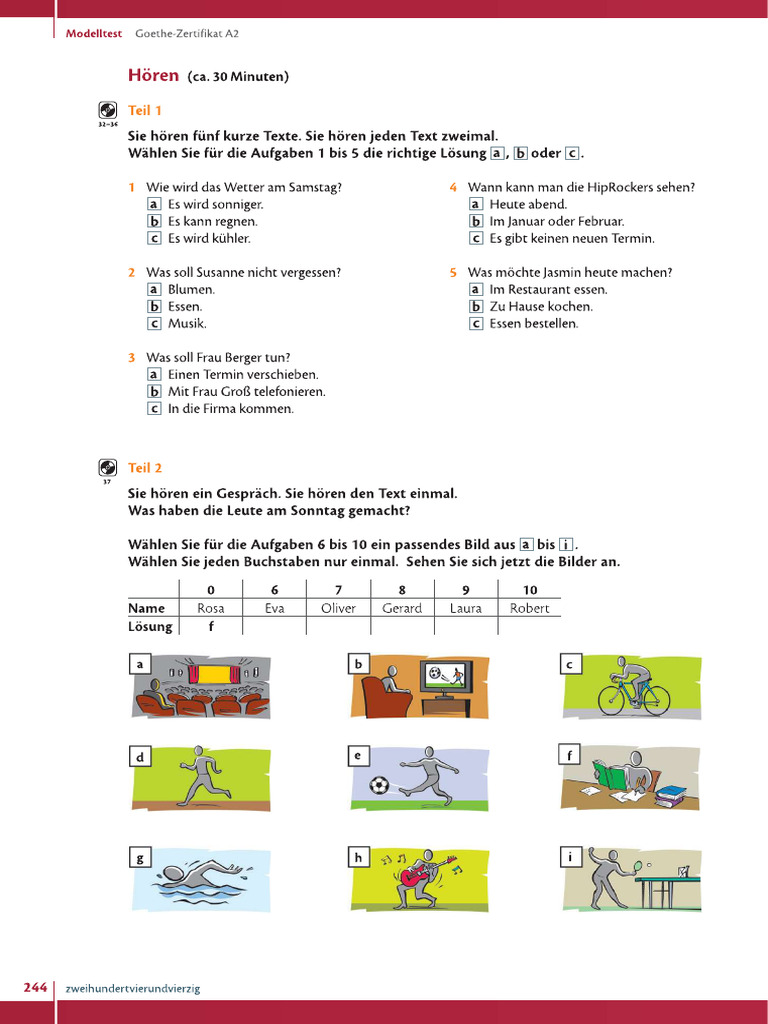 Modelltest Goethe-Zertifikat A2

Hören (ca. 30 Minuten)

32–36 Teil 1

Sie hören fünf kurze Texte. Sie hören jeden Text zweimal.
Wählen Sie für die Aufgaben 1 bis 5 die richtige Lösung a, b oder c.

1 Wie wird das Wetter am Samstag?
a Es wird sonniger.
b Es kann regnen.
c Es wird kühler.

2 Was soll Susanne nicht vergessen?
a Blumen.
b Essen.
c Musik.

3 Was soll Frau Berger tun?
a Einen Termin verschieben.
b Mit Frau Groß telefonieren.
c In die Firma kommen.

4 Wann kann man die HipRockers sehen?
a Heute abend.
b Im Januar oder Februar.
c Es gibt keinen neuen Termin.

5 Was möchte Jasmin heute machen?
a Im Restaurant essen.
b Zu Hause kochen.
c Essen bestellen.

37 Teil 2

Sie hören ein Gespräch. Sie hören den Text einmal.
Was haben die Leute am Sonntag gemacht?

Wählen Sie für die Aufgaben 6 bis 10 ein passendes Bild aus a bis i.
Wählen Sie jeden Buchstaben nur einmal. Sehen Sie sich jetzt die Bilder an.

| | 0 | 6 | 7 | 8 | 9 | 10 |
|---|---|---|---|---|---|---|
| Name | Rosa | Eva | Oliver | Gerard | Laura | Robert |
| Lösung | f | | | | | |

a b c d e f g h i

244 zweihundertvierundvierzig