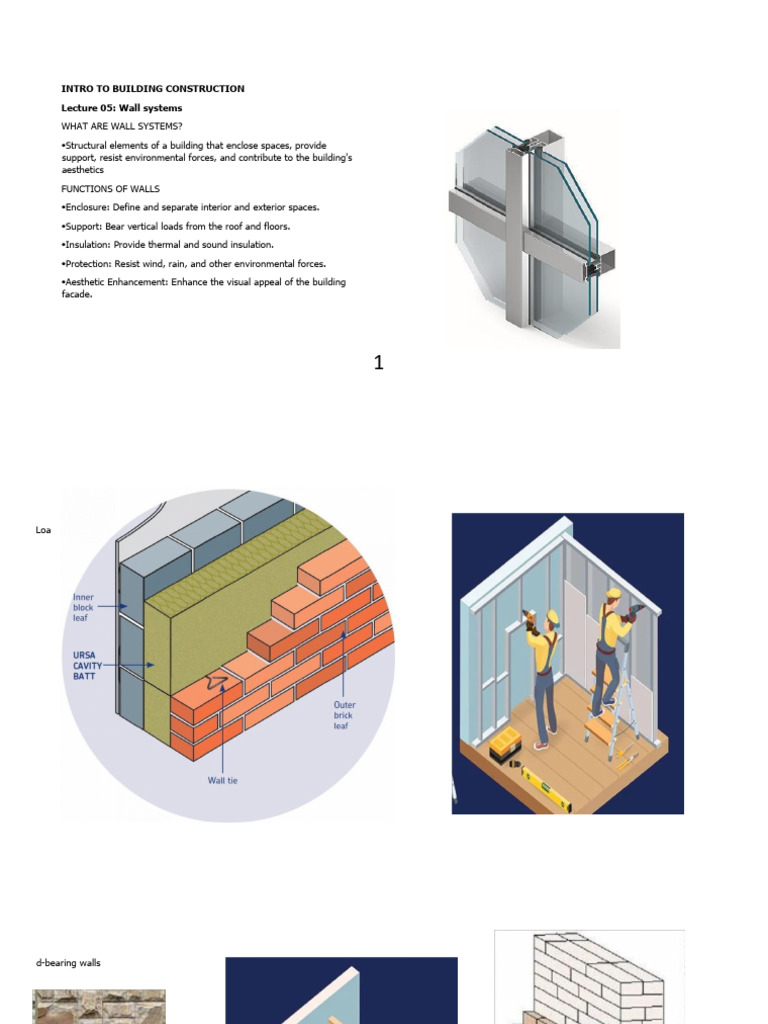 INTRO TO BUILDING CONSTRUCTION

Lecture 05: Wall systems

WHAT ARE WALL SYSTEMS?

•Structural elements of a building that enclose spaces, provide support, resist environmental forces, and contribute to the building's aesthetics

FUNCTIONS OF WALLS

•Enclosure: Define and separate interior and exterior spaces.

•Support: Bear vertical loads from the roof and floors.

•Insulation: Provide thermal and sound insulation.

•Protection: Resist wind, rain, and other environmental forces.

•Aesthetic Enhancement: Enhance the visual appeal of the building facade.

1

Loa

Inner block leaf

URSA CAVITY BATT

Outer brick leaf

Wall tie

d-bearing walls