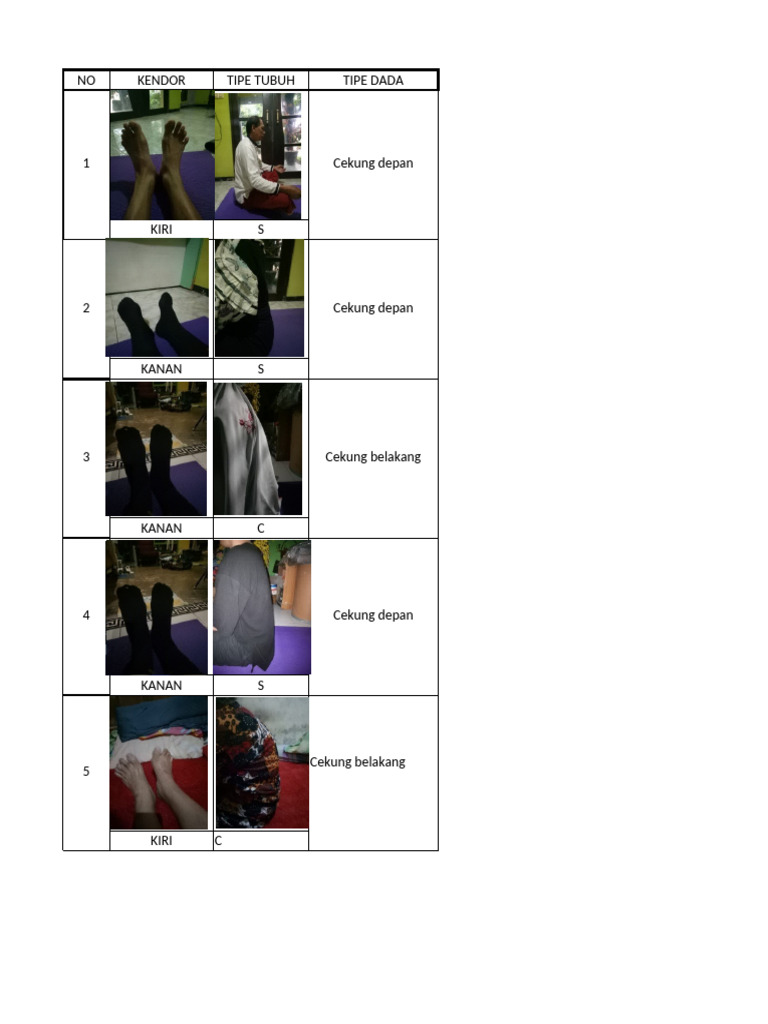 | NO | KENDOR | TIPE TUBUH | TIPE DADA |
|---|---|---|---|
| 1 | KIRI | S | Cekung depan |
| 2 | KANAN | S | Cekung depan |
| 3 | KANAN | C | Cekung belakang |
| 4 | KANAN | S | Cekung depan |
| 5 | KIRI | C | Cekung belakang |