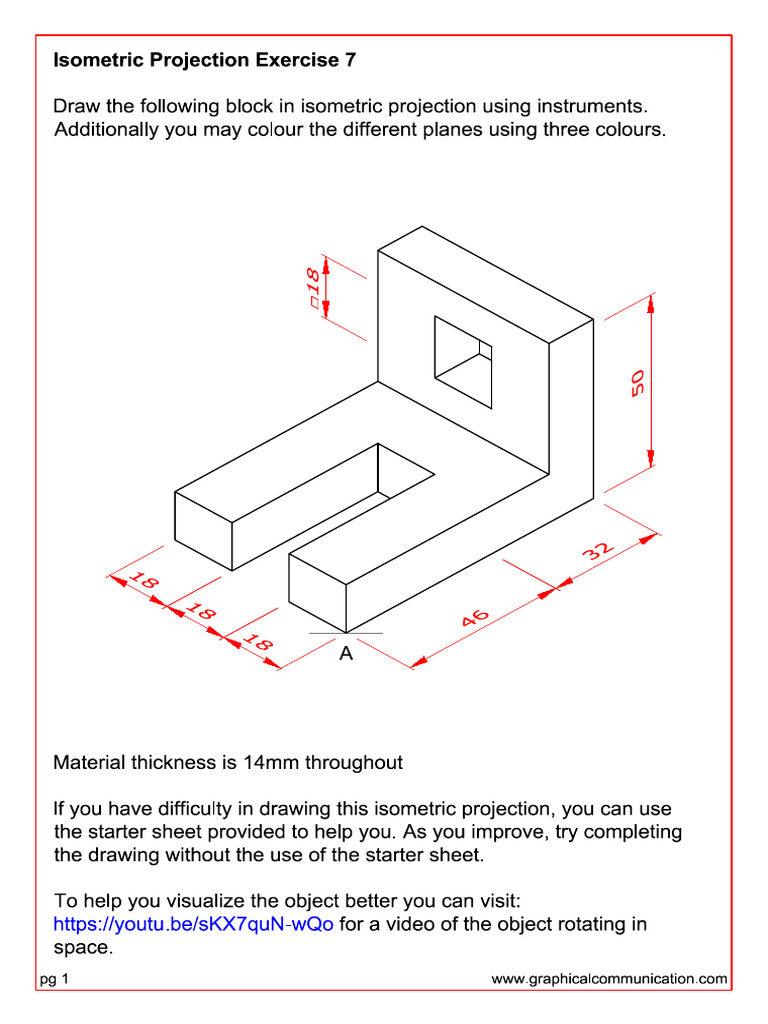 Isometric Projection Exercise 7

Draw the following block in isometric projection using instruments. Additionally you may colour the different planes using three colours.

□18

50

32

46

18

18

18

A

Material thickness is 14mm throughout

If you have difficulty in drawing this isometric projection, you can use the starter sheet provided to help you. As you improve, try completing the drawing without the use of the starter sheet.

To help you visualize the object better you can visit: https://youtu.be/sKX7quN-wQo for a video of the object rotating in space.

pg 1

www.graphicalcommunication.com