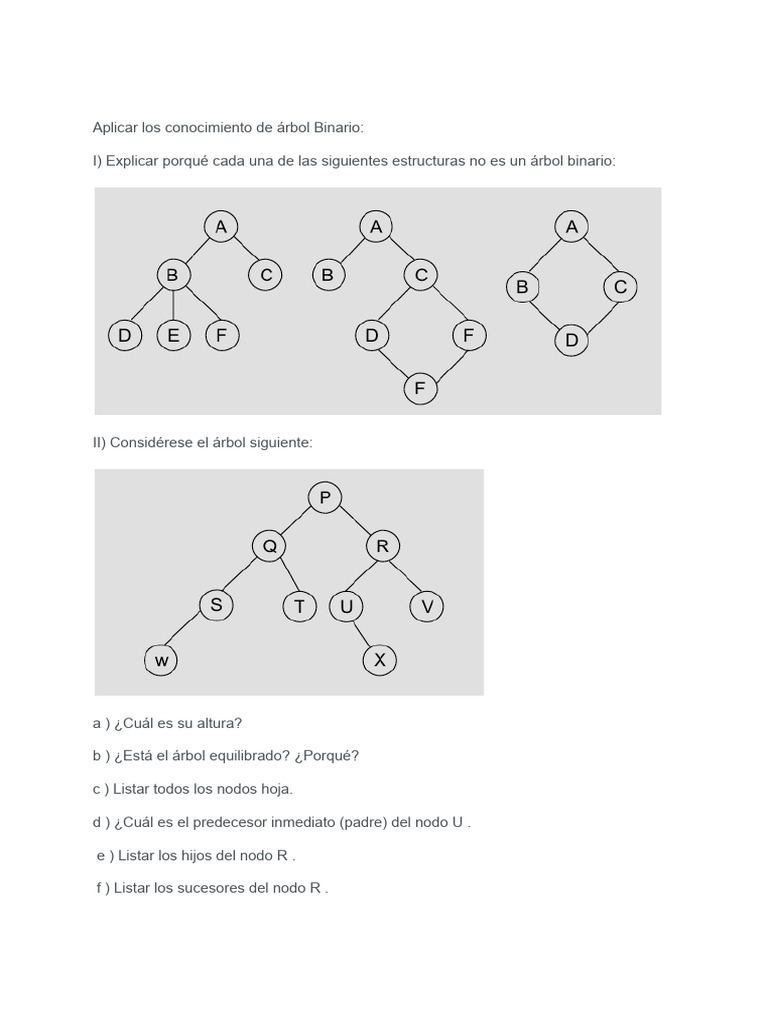 Aplicar los conocimiento de árbol Binario:

I) Explicar porqué cada una de las siguientes estructuras no es un árbol binario:

A B C D E F

A B C D F F

A B C D

II) Considérese el árbol siguiente:

P Q R S T U V w X

a ) ¿Cuál es su altura?

b ) ¿Está el árbol equilibrado? ¿Porqué?

c ) Listar todos los nodos hoja.

d ) ¿Cuál es el predecesor inmediato (padre) del nodo U .

e ) Listar los hijos del nodo R .

f ) Listar los sucesores del nodo R .