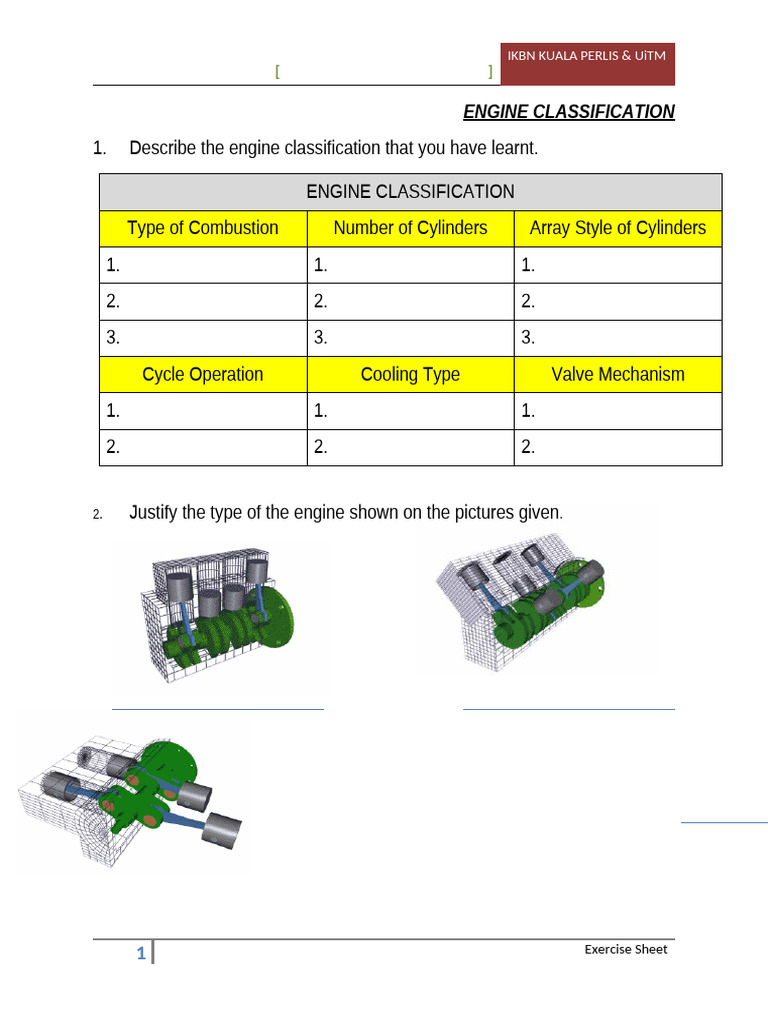 IKBN KUALA PERLIS & UiTM

[ ]

ENGINE CLASSIFICATION

1. Describe the engine classification that you have learnt.

| ENGINE CLASSIFICATION | | |
|---|---|---|
| Type of Combustion | Number of Cylinders | Array Style of Cylinders |
| 1. | 1. | 1. |
| 2. | 2. | 2. |
| 3. | 3. | 3. |
| Cycle Operation | Cooling Type | Valve Mechanism |
| 1. | 1. | 1. |
| 2. | 2. | 2. |

2. Justify the type of the engine shown on the pictures given.

1

Exercise Sheet