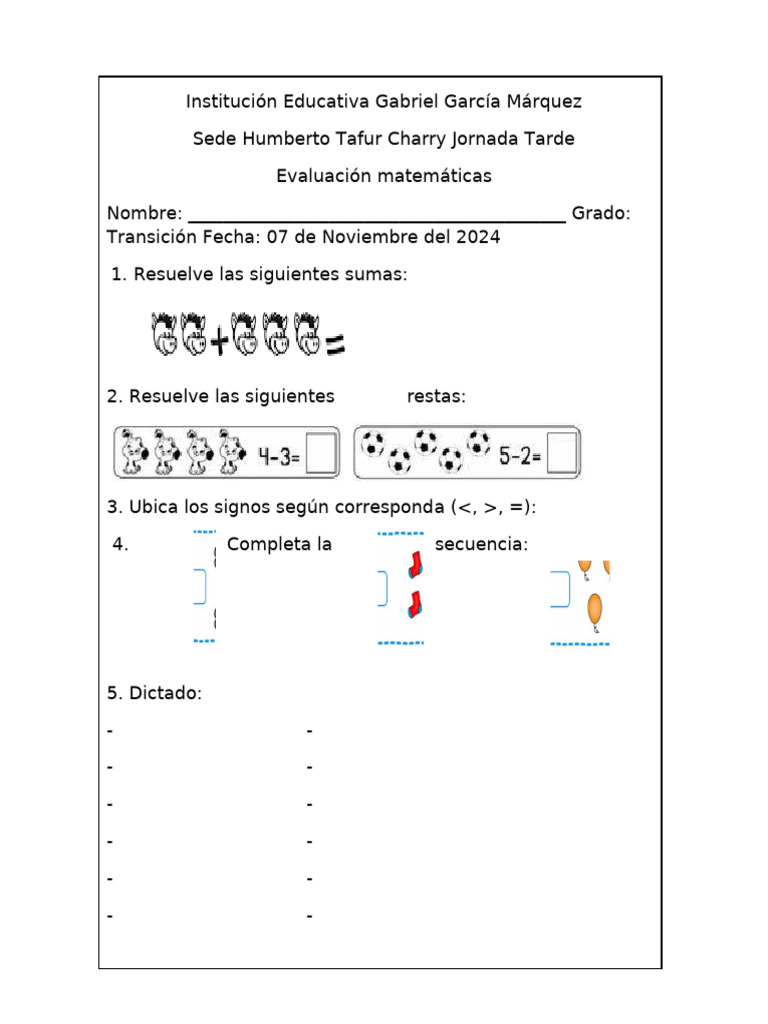 Institución Educativa Gabriel García Márquez

Sede Humberto Tafur Charry Jornada Tarde

Evaluación matemáticas

Nombre: ________________________________________ Grado: Transición Fecha: 07 de Noviembre del 2024

1. Resuelve las siguientes sumas:

+ =

2. Resuelve las siguientes restas:

4-3=

5-2=

3. Ubica los signos según corresponda (<, >, =):

4. Completa la secuencia:

5. Dictado:

- -

- -

- -

- -

- -

- -