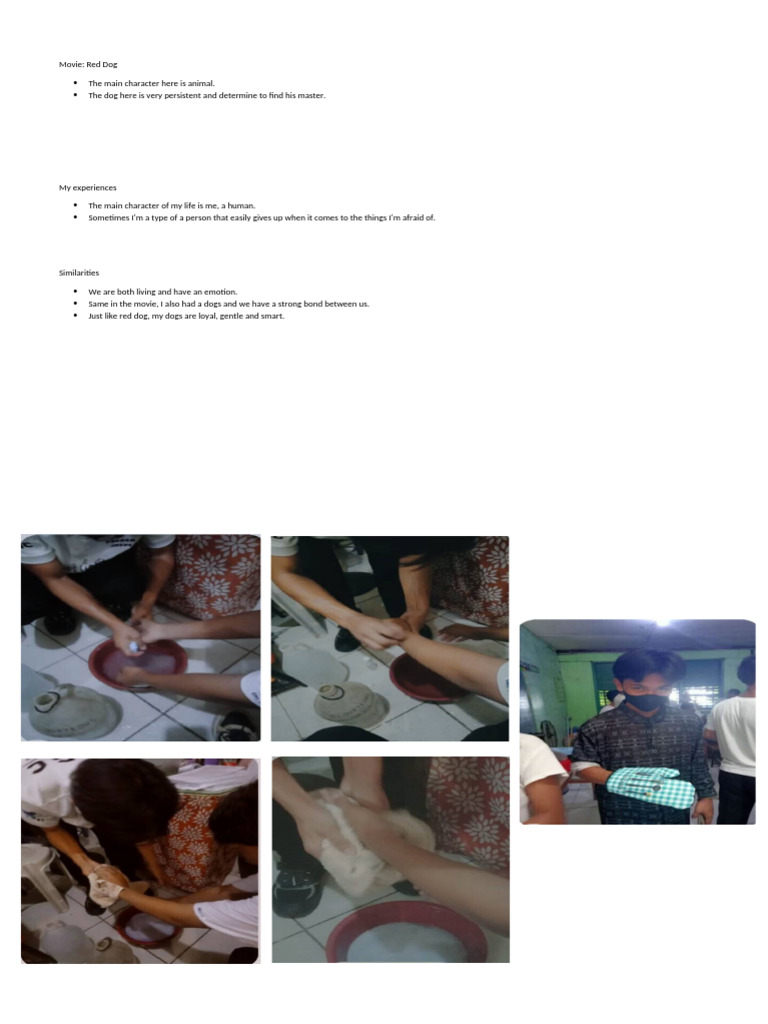 Movie: Red Dog

- The main character here is animal.
- The dog here is very persistent and determine to find his master.

My experiences

- The main character of my life is me, a human.
- Sometimes I'm a type of a person that easily gives up when it comes to the things I'm afraid of.

Similarities

- We are both living and have an emotion.
- Same in the movie, I also had a dogs and we have a strong bond between us.
- Just like red dog, my dogs are loyal, gentle and smart.