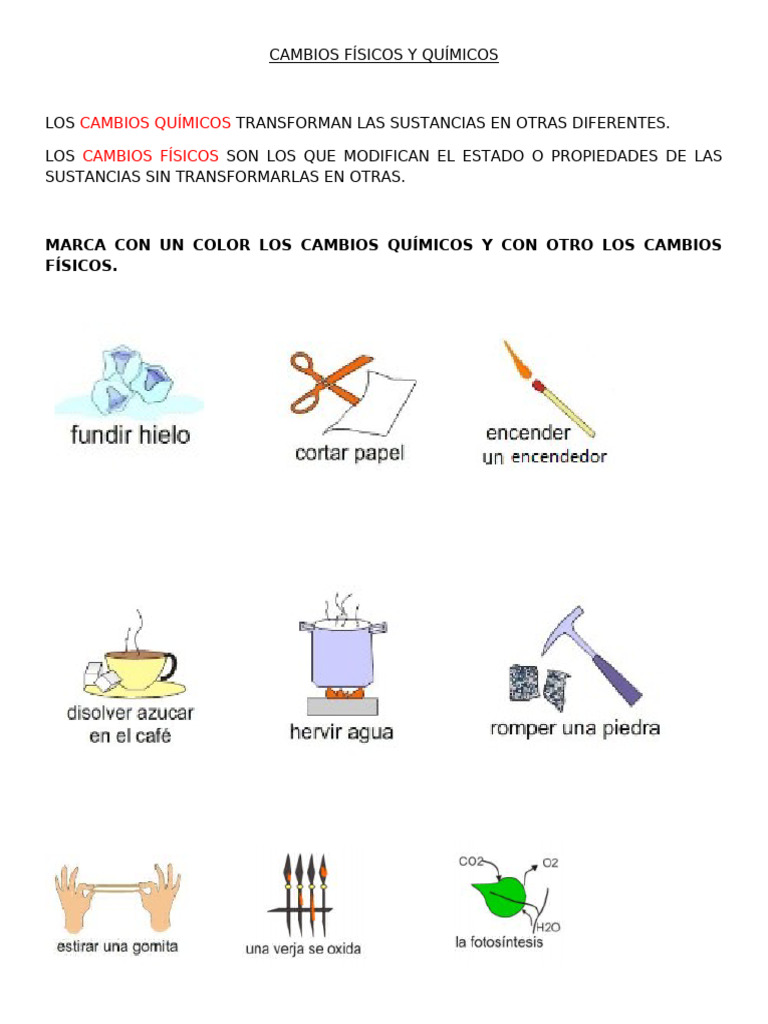 CAMBIOS FÍSICOS Y QUÍMICOS

LOS CAMBIOS QUÍMICOS TRANSFORMAN LAS SUSTANCIAS EN OTRAS DIFERENTES.

LOS CAMBIOS FÍSICOS SON LOS QUE MODIFICAN EL ESTADO O PROPIEDADES DE LAS SUSTANCIAS SIN TRANSFORMARLAS EN OTRAS.

MARCA CON UN COLOR LOS CAMBIOS QUÍMICOS Y CON OTRO LOS CAMBIOS FÍSICOS.

fundir hielo

cortar papel

encender un encendedor

disolver azucar en el café

hervir agua

romper una piedra

estirar una gomita

una verja se oxida

CO2

O2

H2O

la fotosíntesis