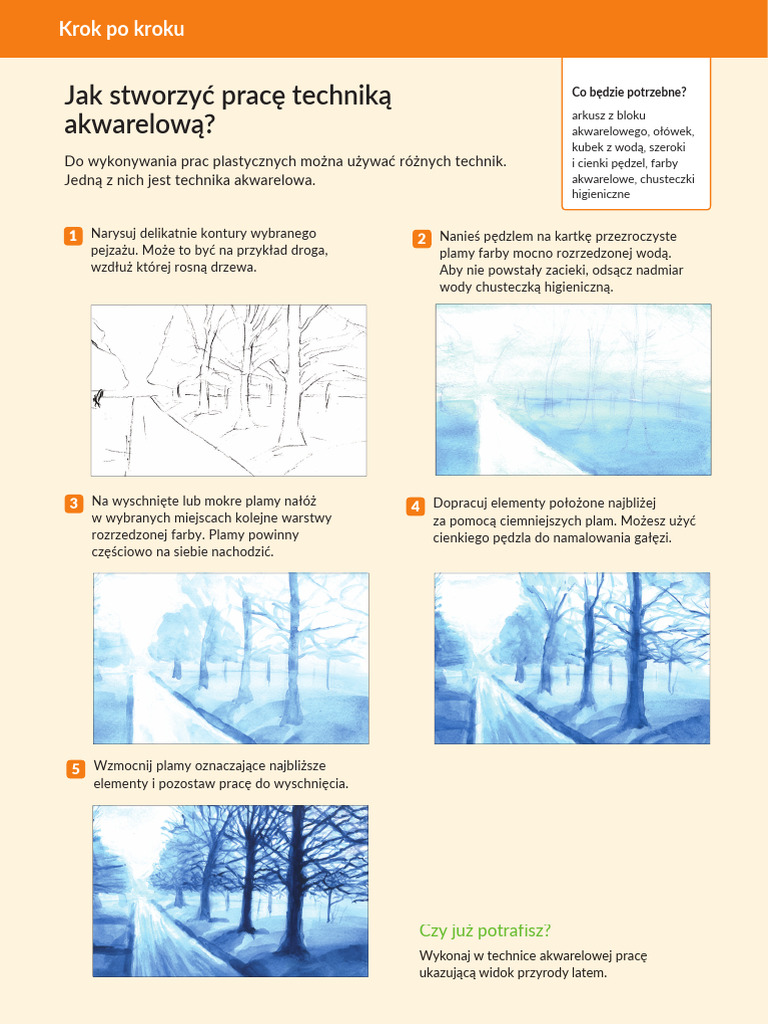 Krok po kroku

Jak stworzyć pracę techniką akwarelową?

Do wykonywania prac plastycznych można używać różnych technik. Jedną z nich jest technika akwarelowa.

Co będzie potrzebne?
arkusz z bloku akwarelowego, ołówek, kubek z wodą, szeroki i cienki pędzel, farby akwarelowe, chusteczki higieniczne

1 Narysuj delikatnie kontury wybranego pejzażu. Może to być na przykład droga, wzdłuż której rosną drzewa.

2 Nanieś pędzlem na kartkę przezroczyste plamy farby mocno rozrzedzonej wodą. Aby nie powstały zacieki, odsącz nadmiar wody chusteczką higieniczną.

3 Na wyschnięte lub mokre plamy nałóż w wybranych miejscach kolejne warstwy rozrzedzonej farby. Plamy powinny częściowo na siebie nachodzić.

4 Dopracuj elementy położone najbliżej za pomocą ciemniejszych plam. Możesz użyć cienkiego pędzla do namalowania gałęzi.

5 Wzmocnij plamy oznaczające najbliższe elementy i pozostaw pracę do wyschnięcia.

Czy już potrafisz?
Wykonaj w technice akwarelowej pracę ukazującą widok przyrody latem.