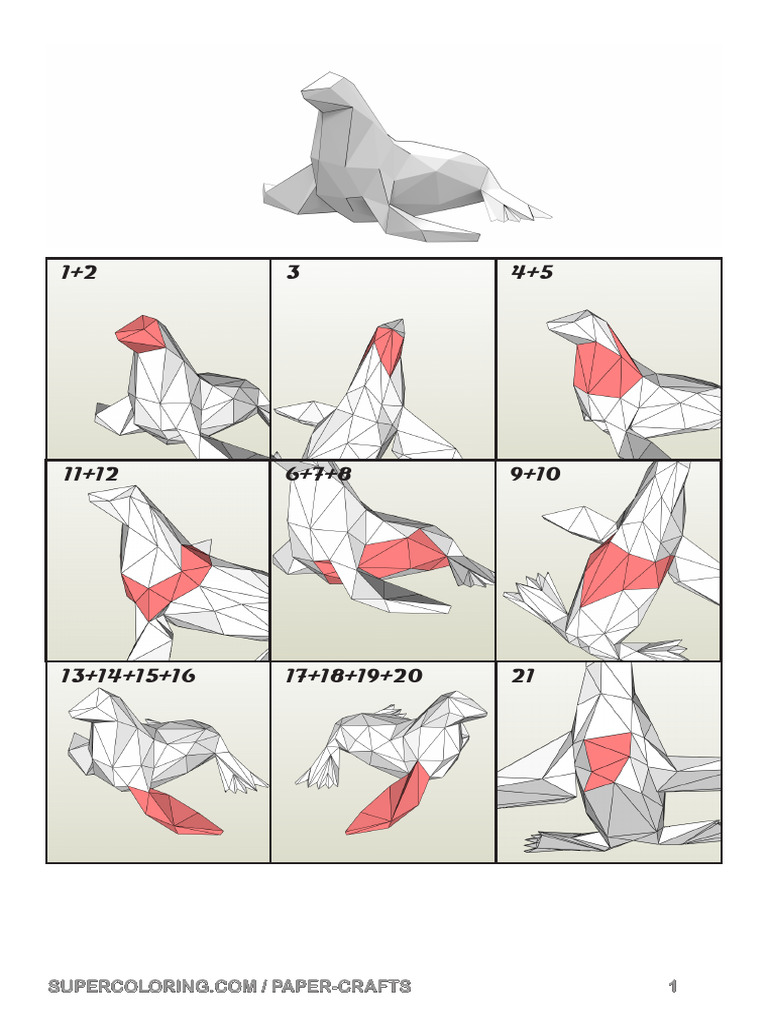 1+2

3

4+5

11+12

6+7+8

9+10

13+14+15+16

17+18+19+20

21

SUPERCOLORING.COM / PAPER-CRAFTS

1