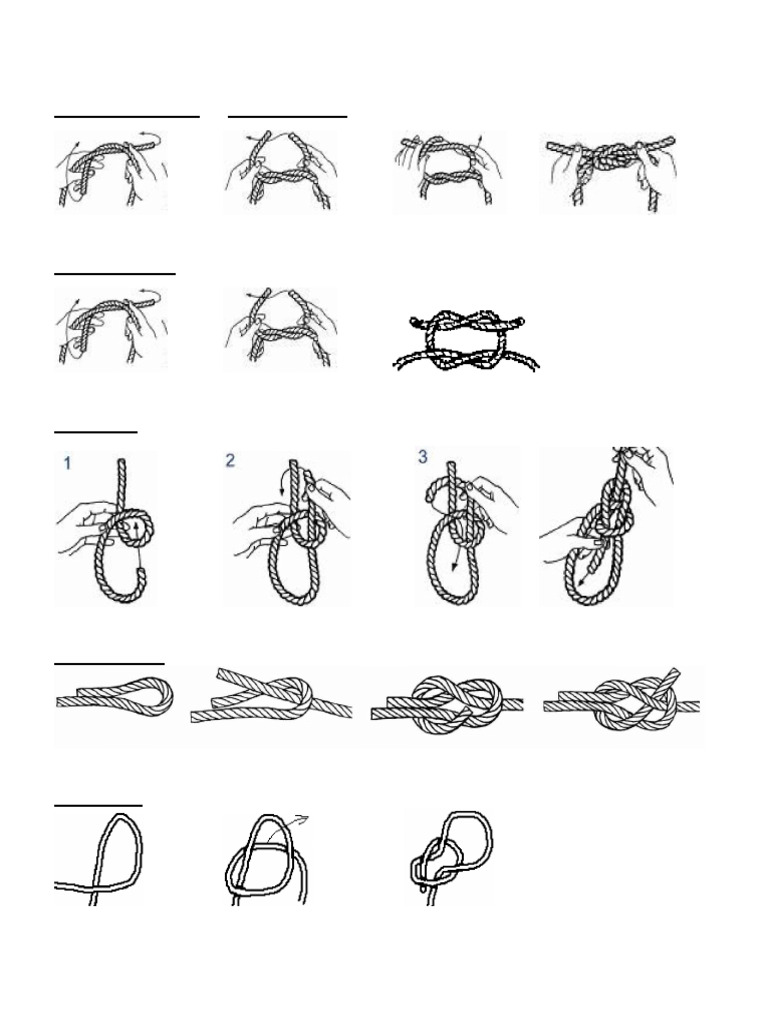 1

2

3