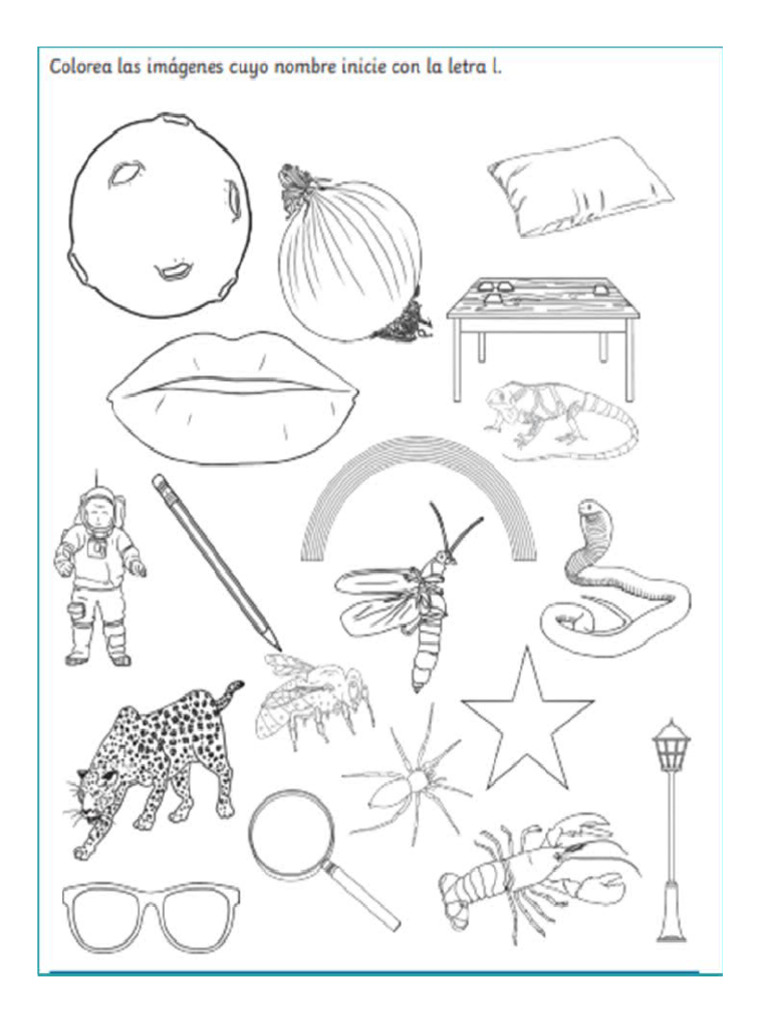 Colorea las imágenes cuyo nombre inicie con la letra l.