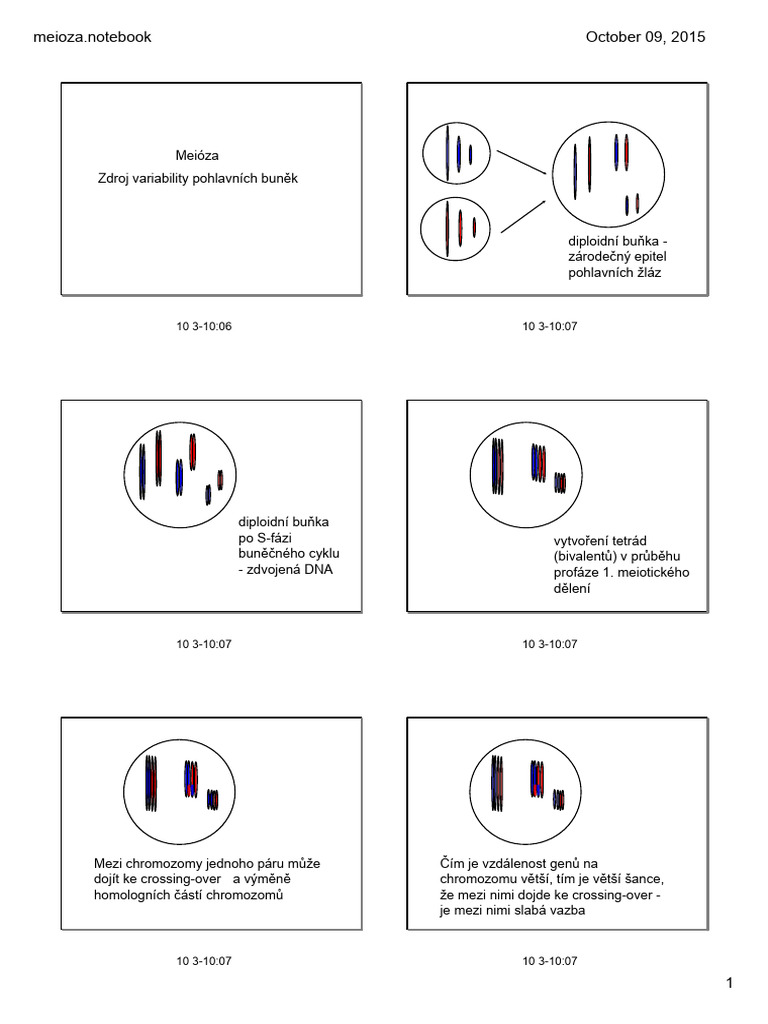 meioza.notebook

October 09, 2015

Meióza
Zdroj variability pohlavních buněk

10 3-10:06

diploidní buňka - zárodečný epitel pohlavních žláz

10 3-10:07

diploidní buňka po S-fázi buněčného cyklu - zdvojená DNA

10 3-10:07

vytvoření tetrád (bivalentů) v průběhu profáze 1. meiotického dělení

10 3-10:07

Mezi chromozomy jednoho páru může dojít ke crossing-over a výměně homologních částí chromozomů

10 3-10:07

Čím je vzdálenost genů na chromozomu větší, tím je větší šance, že mezi nimi dojde ke crossing-over - je mezi nimi slabá vazba

10 3-10:07

1