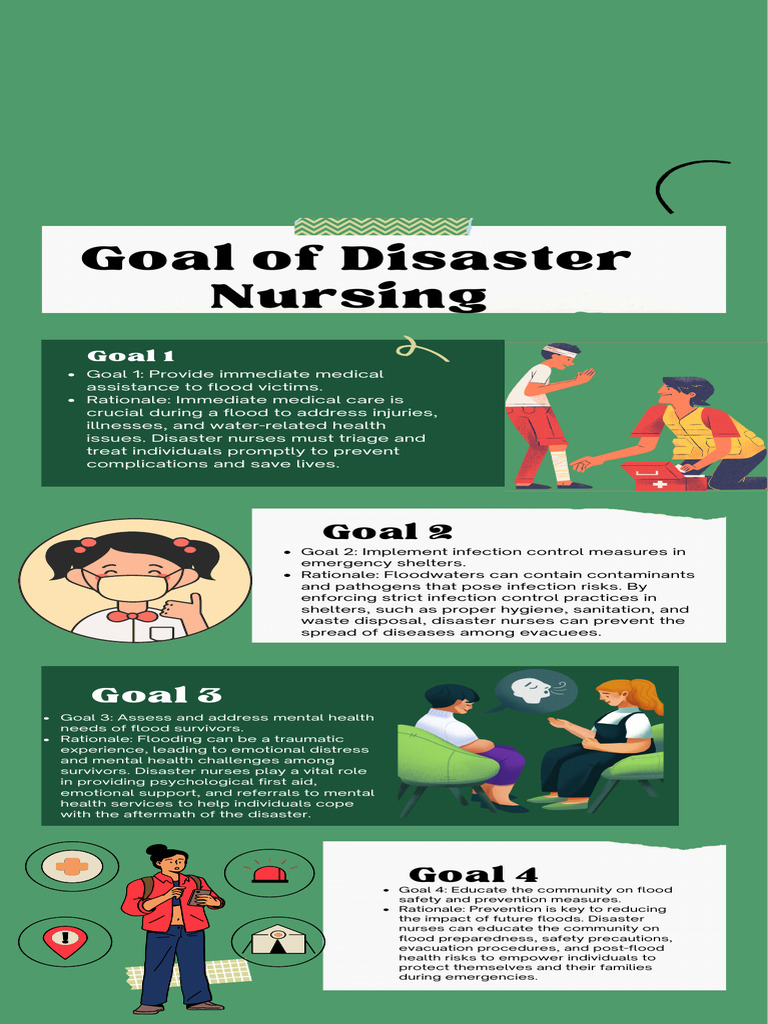 Goal of Disaster Nursing

Goal 1

- Goal 1: Provide immediate medical assistance to flood victims.
- Rationale: Immediate medical care is crucial during a flood to address injuries, illnesses, and water-related health issues. Disaster nurses must triage and treat individuals promptly to prevent complications and save lives.

Goal 2

- Goal 2: Implement infection control measures in emergency shelters.
- Rationale: Floodwaters can contain contaminants and pathogens that pose infection risks. By enforcing strict infection control practices in shelters, such as proper hygiene, sanitation, and waste disposal, disaster nurses can prevent the spread of diseases among evacuees.

Goal 3

- Goal 3: Assess and address mental health needs of flood survivors.
- Rationale: Flooding can be a traumatic experience, leading to emotional distress and mental health challenges among survivors. Disaster nurses play a vital role in providing psychological first aid, emotional support, and referrals to mental health services to help individuals cope with the aftermath of the disaster.

Goal 4

- Goal 4: Educate the community on flood safety and prevention measures.
- Rationale: Prevention is key to reducing the impact of future floods. Disaster nurses can educate the community on flood preparedness, safety precautions, evacuation procedures, and post-flood health risks to empower individuals to protect themselves and their families during emergencies.