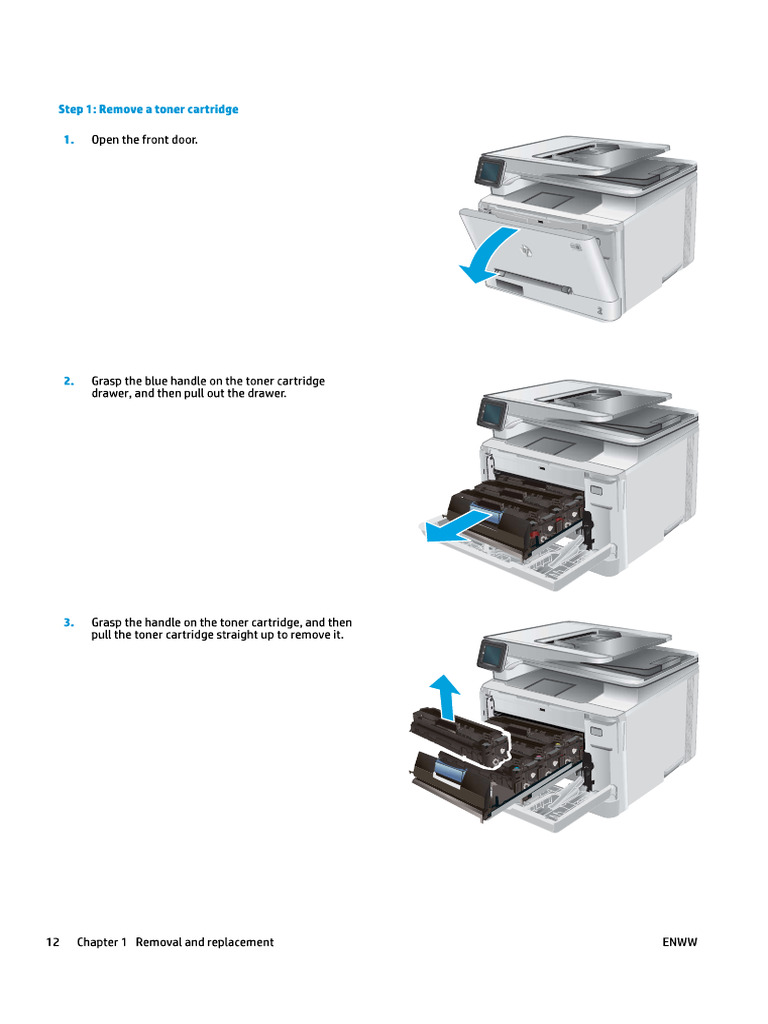 Step 1: Remove a toner cartridge

1. Open the front door.

2. Grasp the blue handle on the toner cartridge drawer, and then pull out the drawer.

3. Grasp the handle on the toner cartridge, and then pull the toner cartridge straight up to remove it.

12 Chapter 1 Removal and replacement ENWW