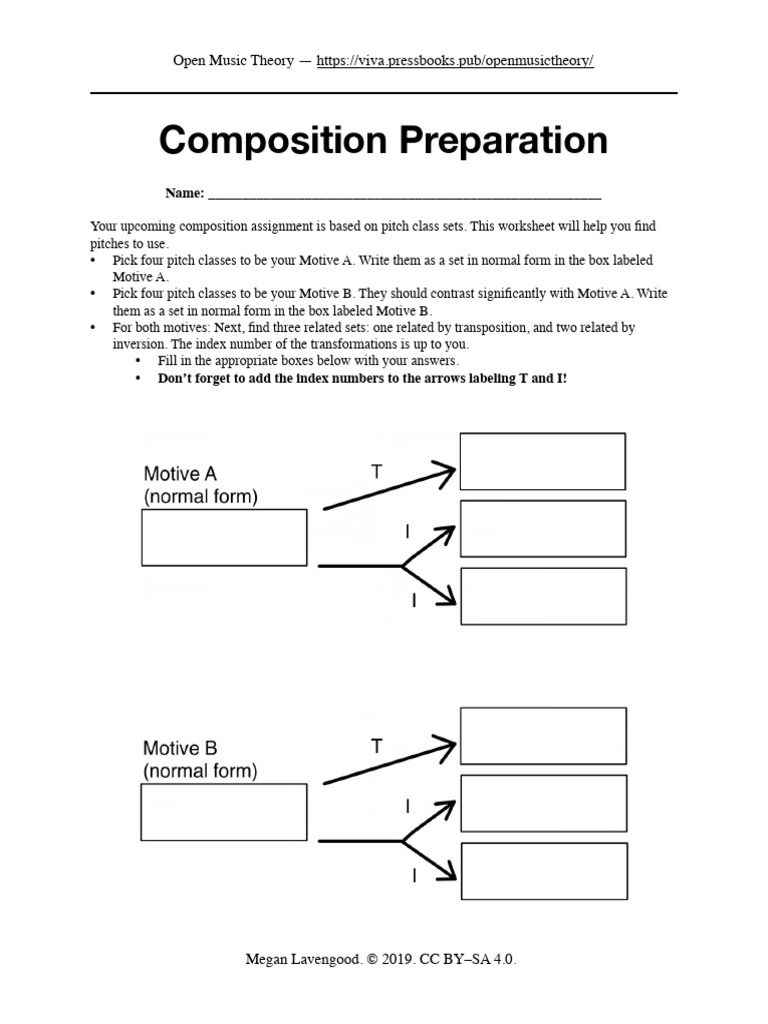 Open Music Theory — https://viva.pressbooks.pub/openmusictheory/

Composition Preparation

Name: ___________________________________________________________

Your upcoming composition assignment is based on pitch class sets. This worksheet will help you find pitches to use.
• Pick four pitch classes to be your Motive A. Write them as a set in normal form in the box labeled Motive A.
• Pick four pitch classes to be your Motive B. They should contrast significantly with Motive A. Write them as a set in normal form in the box labeled Motive B.
• For both motives: Next, find three related sets: one related by transposition, and two related by inversion. The index number of the transformations is up to you.
  • Fill in the appropriate boxes below with your answers.
  • Don't forget to add the index numbers to the arrows labeling T and I!

Motive A
(normal form)

T

I

I

Motive B
(normal form)

T

I

I

Megan Lavengood. © 2019. CC BY–SA 4.0.