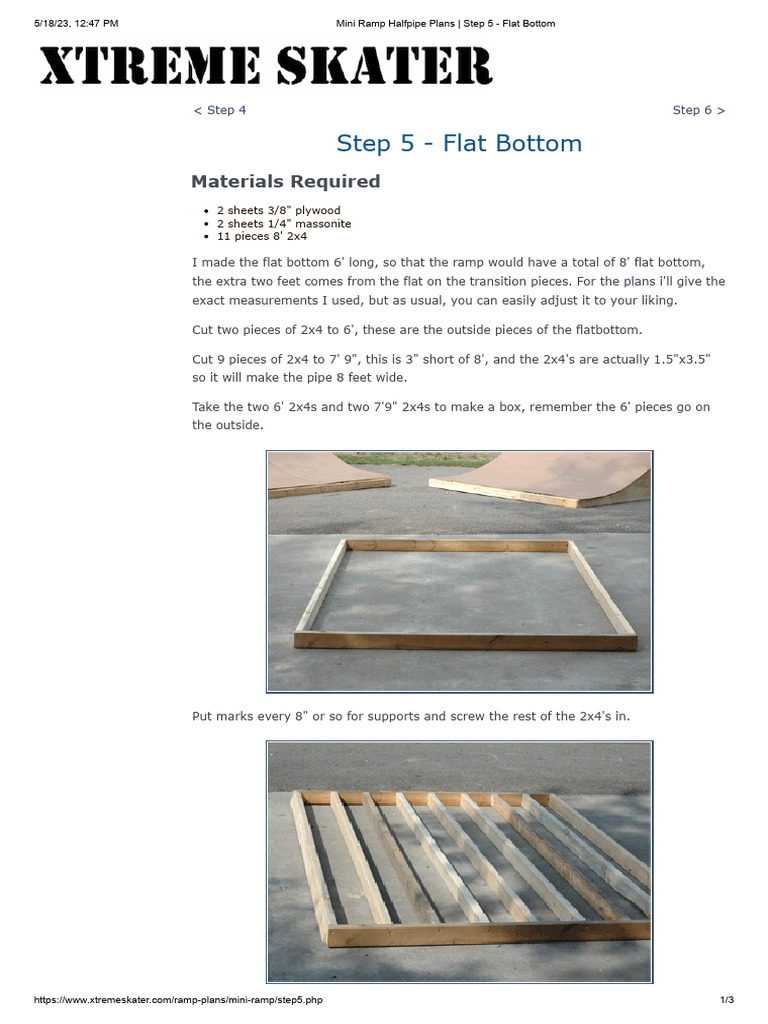 5/18/23, 12:47 PM Mini Ramp Halfpipe Plans | Step 5 - Flat Bottom

XTREME SKATER

< Step 4

Step 6 >

Step 5 - Flat Bottom

Materials Required

- 2 sheets 3/8" plywood
- 2 sheets 1/4" massonite
- 11 pieces 8' 2x4

I made the flat bottom 6' long, so that the ramp would have a total of 8' flat bottom, the extra two feet comes from the flat on the transition pieces. For the plans i'll give the exact measurements I used, but as usual, you can easily adjust it to your liking.

Cut two pieces of 2x4 to 6', these are the outside pieces of the flatbottom.

Cut 9 pieces of 2x4 to 7' 9", this is 3" short of 8', and the 2x4's are actually 1.5"x3.5" so it will make the pipe 8 feet wide.

Take the two 6' 2x4s and two 7'9" 2x4s to make a box, remember the 6' pieces go on the outside.

Put marks every 8" or so for supports and screw the rest of the 2x4's in.

https://www.xtremeskater.com/ramp-plans/mini-ramp/step5.php 1/3