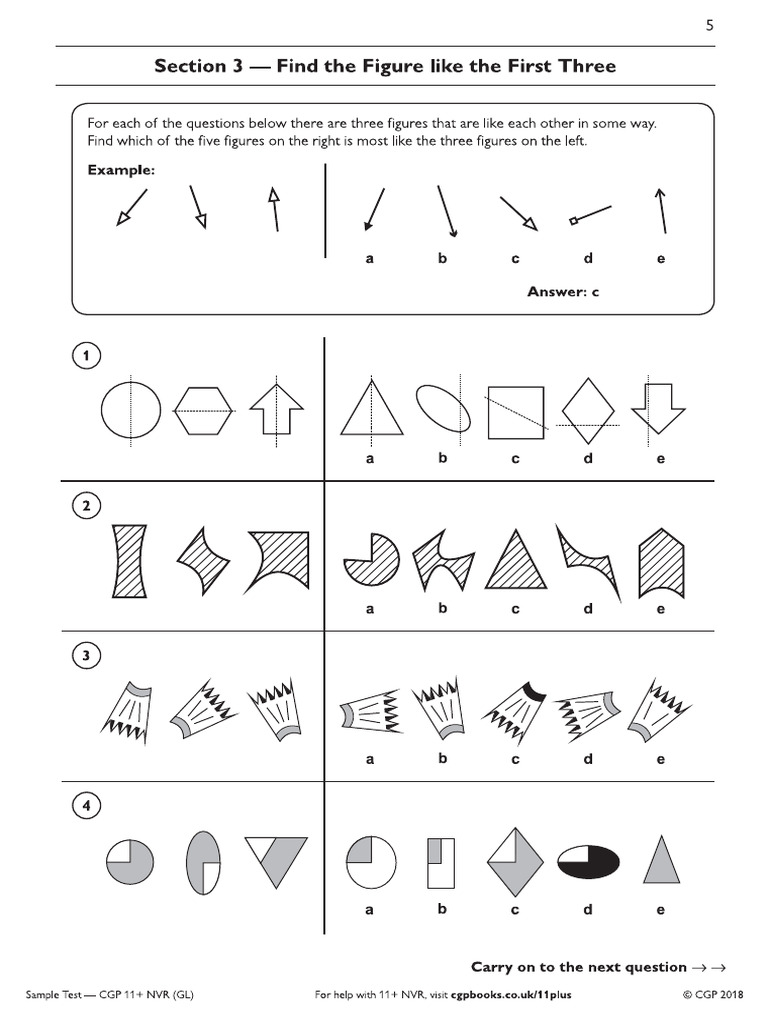 5

Section 3 — Find the Figure like the First Three

For each of the questions below there are three figures that are like each other in some way. Find which of the five figures on the right is most like the three figures on the left.

Example:

a b c d e

Answer: c

1

a b c d e

2

a b c d e

3

a b c d e

4

a b c d e

Carry on to the next question → →

Sample Test — CGP 11+ NVR (GL)    For help with 11+ NVR, visit cgpbooks.co.uk/11plus    © CGP 2018